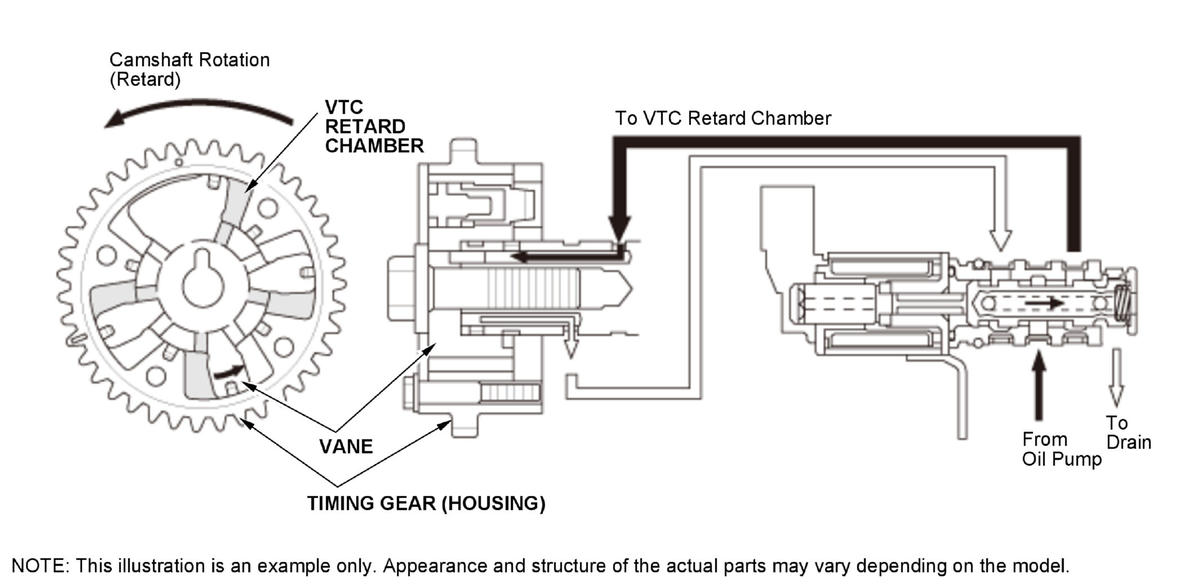 Camshaft Rotation
(Retard)

VTC
RETARD
CHAMBER

To VTC Retard Chamber

VANE

TIMING GEAR (HOUSING)

From
Oil Pump

To
Drain

NOTE: This illustration is an example only. Appearance and structure of the actual parts may vary depending on the model.