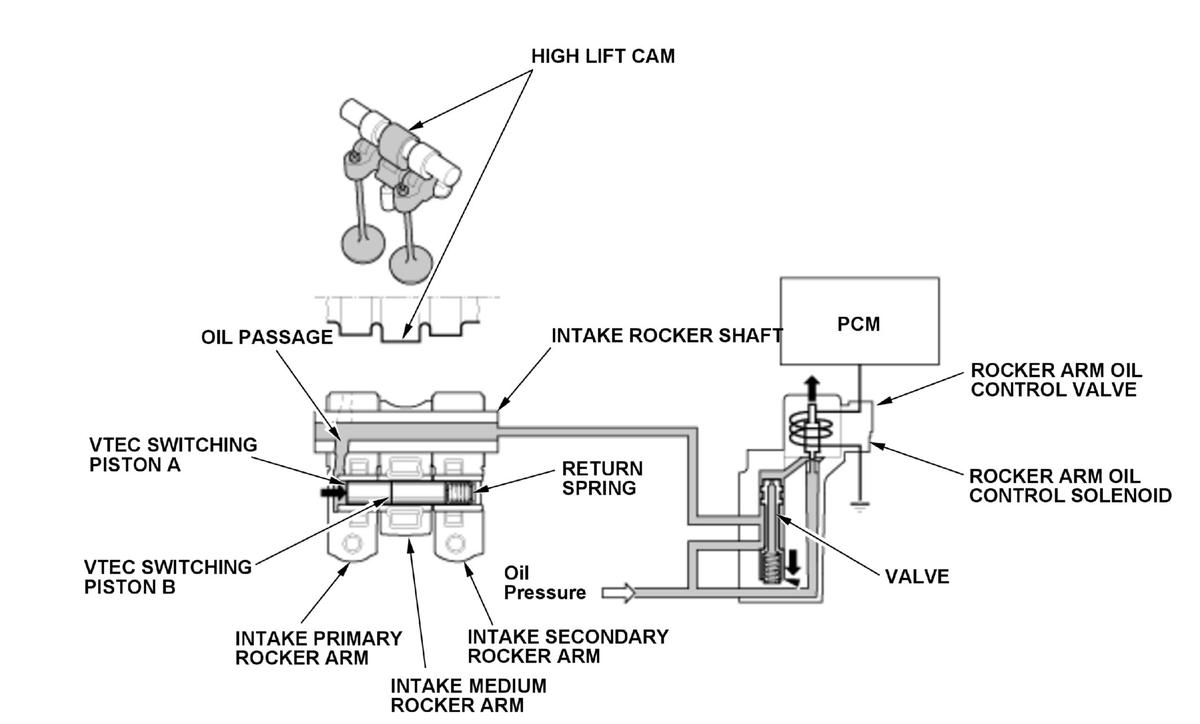 HIGH LIFT CAM

OIL PASSAGE

INTAKE ROCKER SHAFT

PCM

ROCKER ARM OIL CONTROL VALVE

VTEC SWITCHING PISTON A

RETURN SPRING

ROCKER ARM OIL CONTROL SOLENOID

VTEC SWITCHING PISTON B

Oil Pressure

VALVE

INTAKE PRIMARY ROCKER ARM

INTAKE SECONDARY ROCKER ARM

INTAKE MEDIUM ROCKER ARM