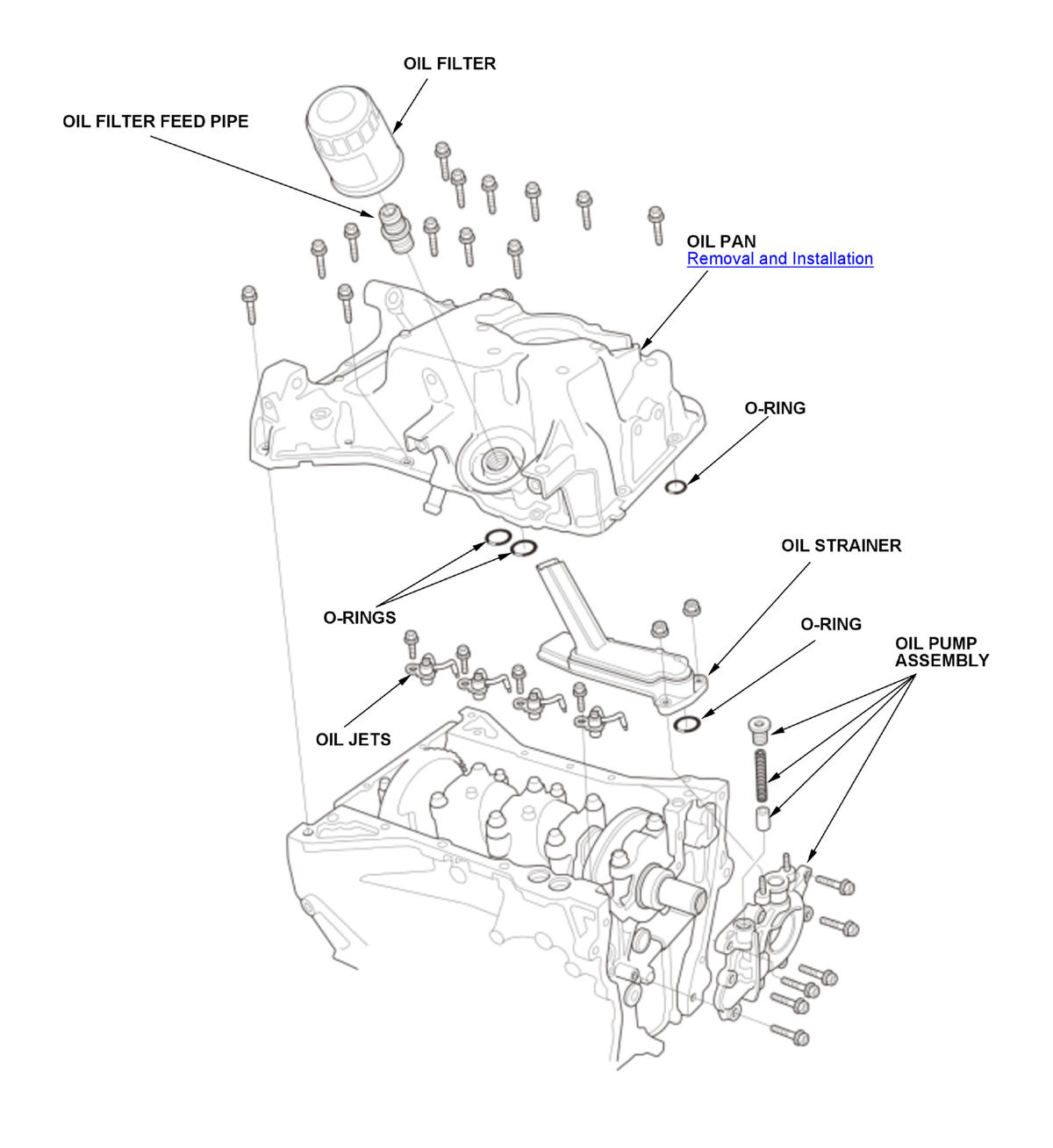 OIL FILTER

OIL FILTER FEED PIPE

OIL PAN
Removal and Installation

O-RING

OIL STRAINER

O-RINGS

O-RING

OIL PUMP ASSEMBLY

OIL JETS