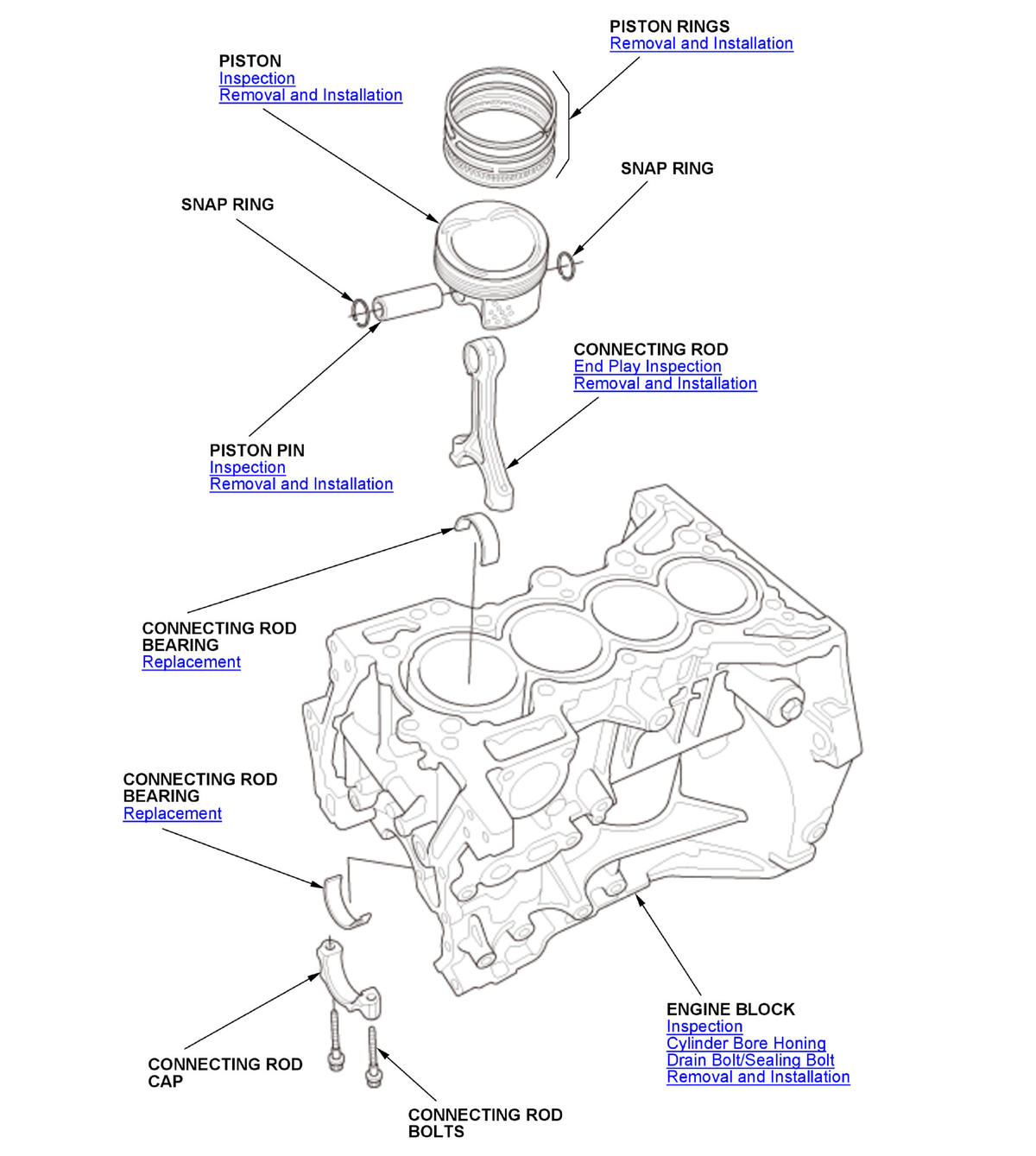 PISTON RINGS
Removal and Installation

PISTON
Inspection
Removal and Installation

SNAP RING

SNAP RING

CONNECTING ROD
End Play Inspection
Removal and Installation

PISTON PIN
Inspection
Removal and Installation

CONNECTING ROD BEARING
Replacement

CONNECTING ROD BEARING
Replacement

ENGINE BLOCK
Inspection
Cylinder Bore Honing
Drain Bolt/Sealing Bolt
Removal and Installation

CONNECTING ROD CAP

CONNECTING ROD BOLTS