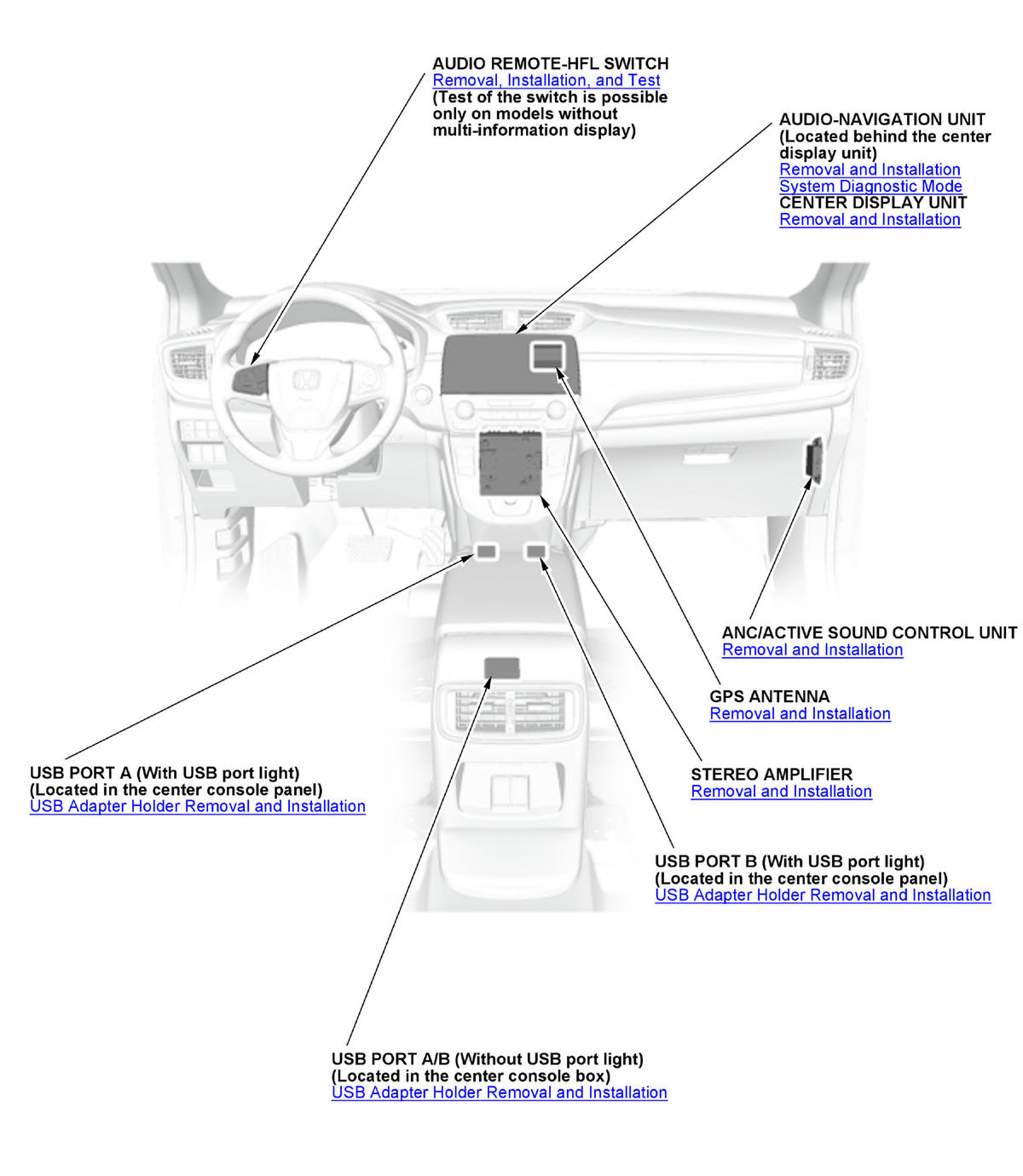 AUDIO REMOTE-HFL SWITCH
Removal, Installation, and Test
(Test of the switch is possible only on models without multi-information display)

AUDIO-NAVIGATION UNIT
(Located behind the center display unit)
Removal and Installation
System Diagnostic Mode
CENTER DISPLAY UNIT
Removal and Installation

ANC/ACTIVE SOUND CONTROL UNIT
Removal and Installation

GPS ANTENNA
Removal and Installation

STEREO AMPLIFIER
Removal and Installation

USB PORT A (With USB port light)
(Located in the center console panel)
USB Adapter Holder Removal and Installation

USB PORT B (With USB port light)
(Located in the center console panel)
USB Adapter Holder Removal and Installation

USB PORT A/B (Without USB port light)
(Located in the center console box)
USB Adapter Holder Removal and Installation