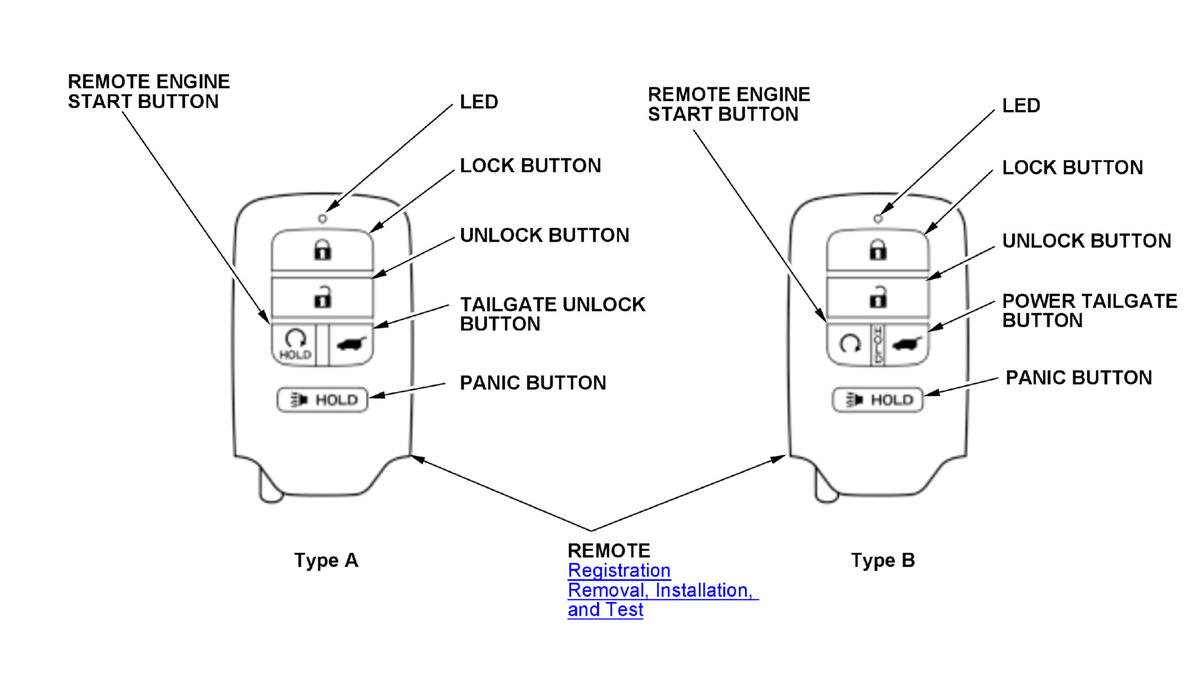 REMOTE ENGINE START BUTTON

LED

LOCK BUTTON

UNLOCK BUTTON

TAILGATE UNLOCK BUTTON

HOLD

HOLD

PANIC BUTTON

Type A

REMOTE ENGINE START BUTTON

LED

LOCK BUTTON

UNLOCK BUTTON

POWER TAILGATE BUTTON

HOLD

HOLD

PANIC BUTTON

Type B

REMOTE
Registration
Removal, Installation, and Test