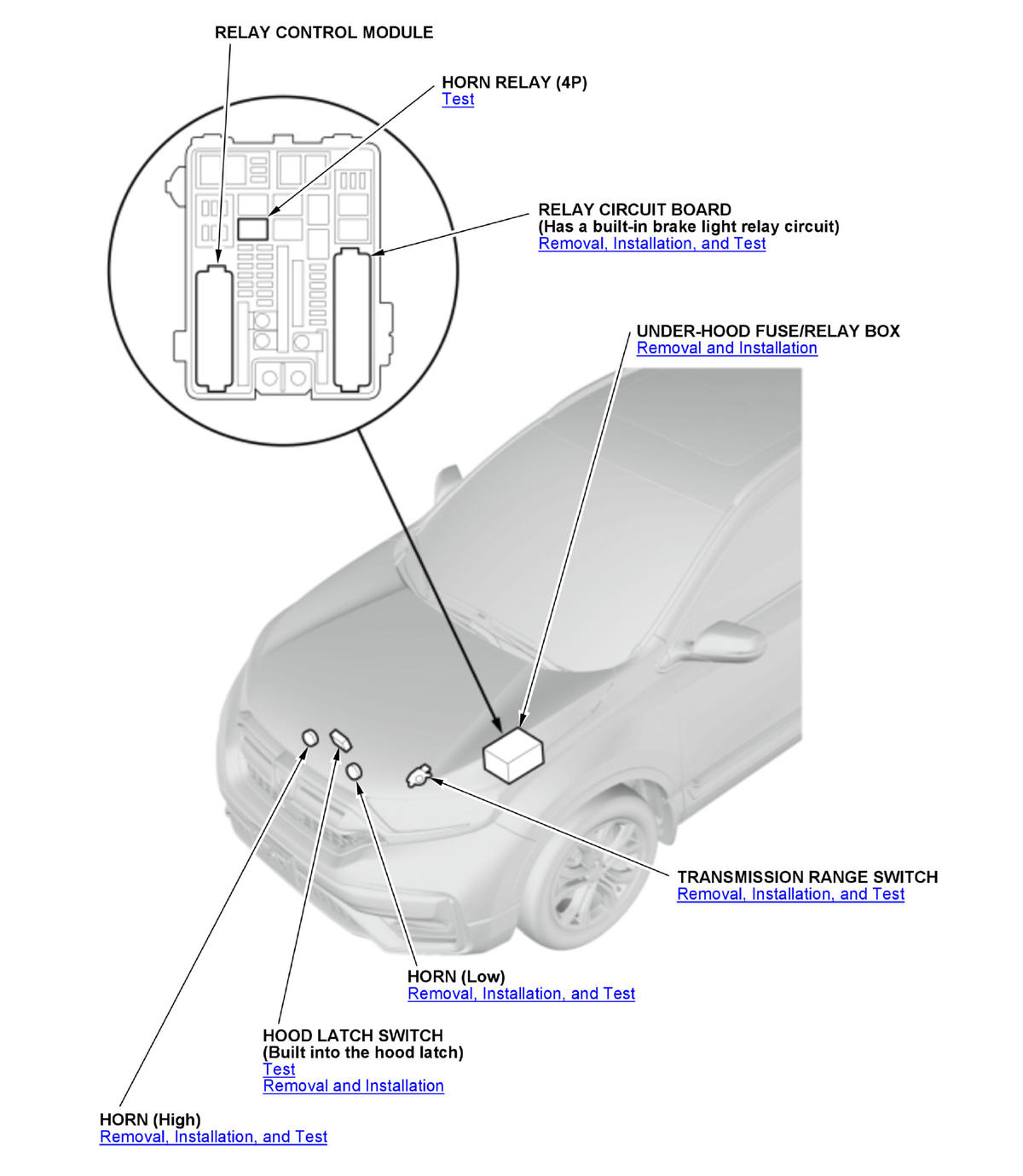 RELAY CONTROL MODULE

HORN RELAY (4P)
Test

RELAY CIRCUIT BOARD
(Has a built-in brake light relay circuit)
Removal, Installation, and Test

UNDER-HOOD FUSE/RELAY BOX
Removal and Installation

TRANSMISSION RANGE SWITCH
Removal, Installation, and Test

HORN (Low)
Removal, Installation, and Test

HOOD LATCH SWITCH
(Built into the hood latch)
Test
Removal and Installation

HORN (High)
Removal, Installation, and Test