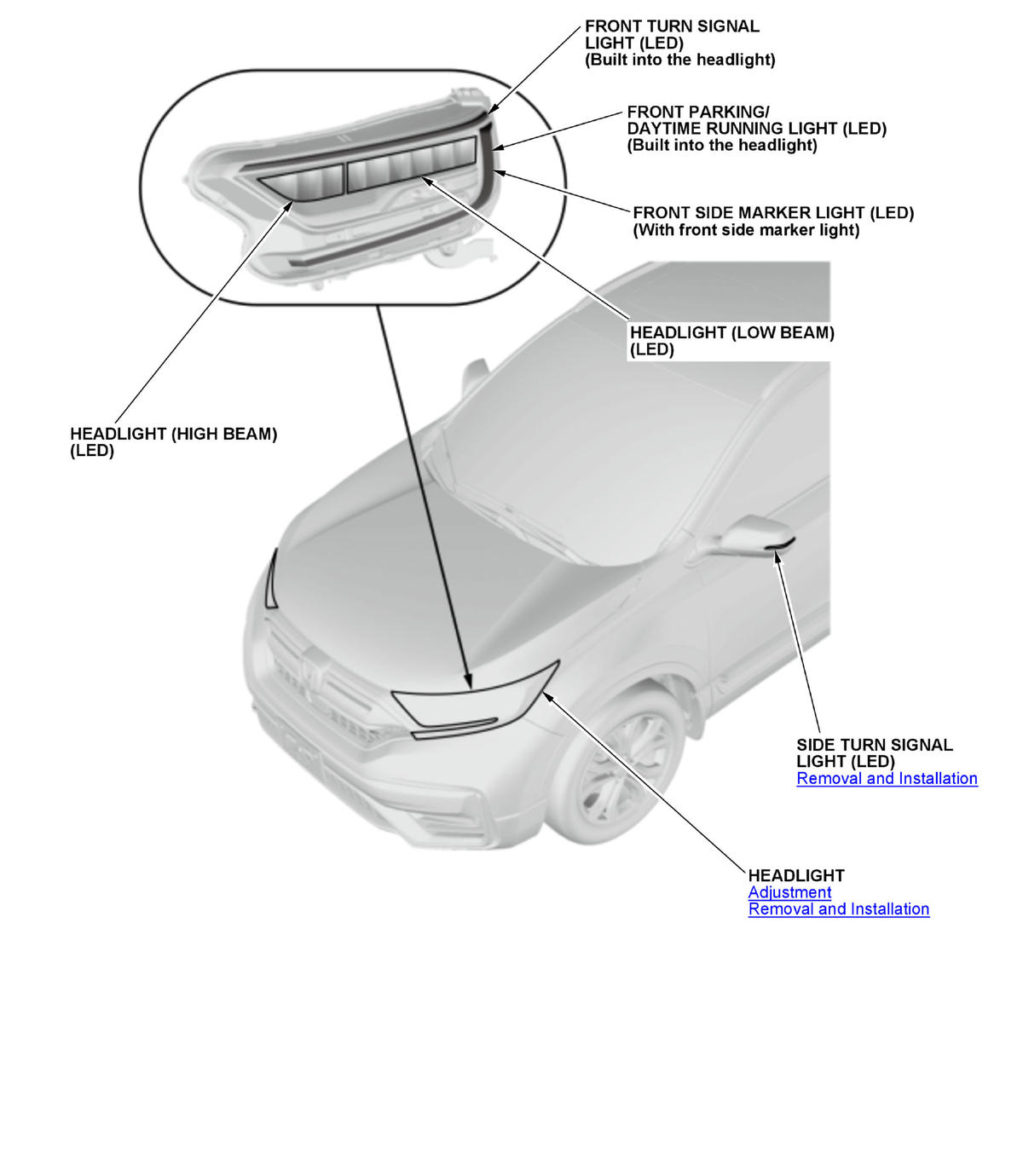 FRONT TURN SIGNAL LIGHT (LED)
(Built into the headlight)

FRONT PARKING/
DAYTIME RUNNING LIGHT (LED)
(Built into the headlight)

FRONT SIDE MARKER LIGHT (LED)
(With front side marker light)

HEADLIGHT (LOW BEAM)
(LED)

HEADLIGHT (HIGH BEAM)
(LED)

SIDE TURN SIGNAL LIGHT (LED)
Removal and Installation

HEADLIGHT
Adjustment
Removal and Installation