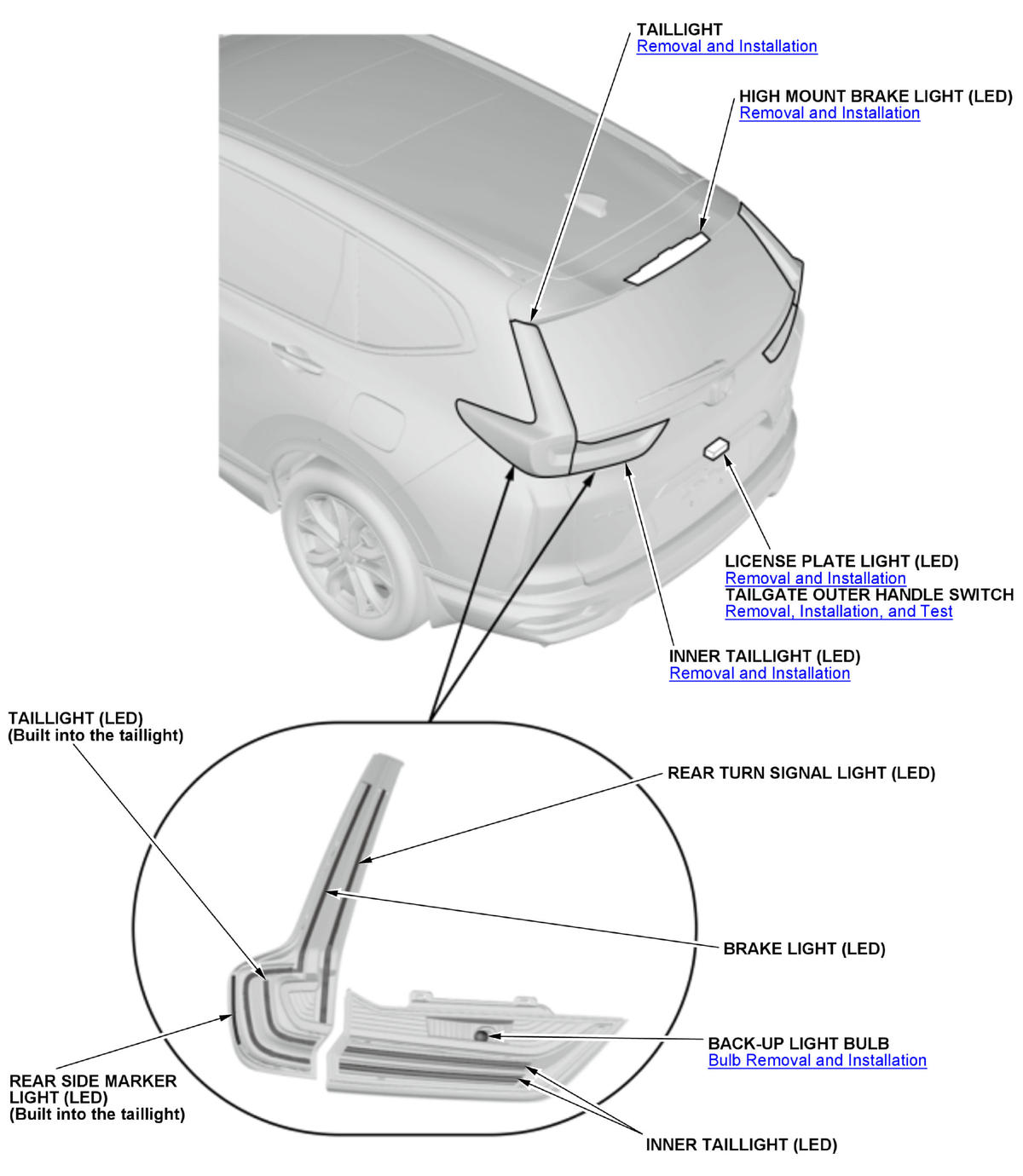 TAILLIGHT
Removal and Installation

HIGH MOUNT BRAKE LIGHT (LED)
Removal and Installation

LICENSE PLATE LIGHT (LED)
Removal and Installation
TAILGATE OUTER HANDLE SWITCH
Removal, Installation, and Test

INNER TAILLIGHT (LED)
Removal and Installation

TAILLIGHT (LED)
(Built into the taillight)

REAR TURN SIGNAL LIGHT (LED)

BRAKE LIGHT (LED)

BACK-UP LIGHT BULB
Bulb Removal and Installation

REAR SIDE MARKER LIGHT (LED)
(Built into the taillight)

INNER TAILLIGHT (LED)