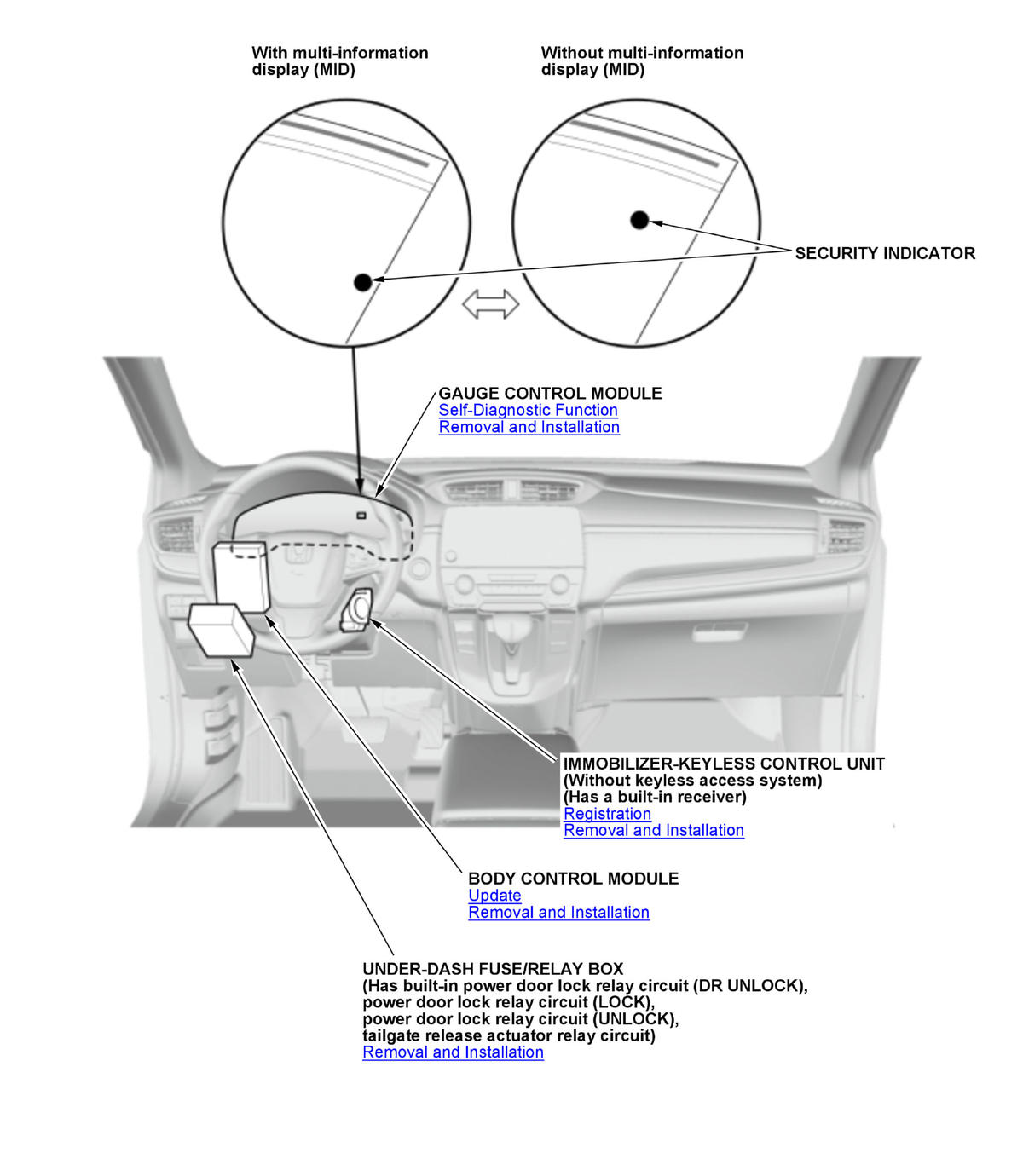 With multi-information display (MID)

Without multi-information display (MID)

SECURITY INDICATOR

GAUGE CONTROL MODULE
Self-Diagnostic Function
Removal and Installation

IMMOBILIZER-KEYLESS CONTROL UNIT
(Without keyless access system)
(Has a built-in receiver)
Registration
Removal and Installation

BODY CONTROL MODULE
Update
Removal and Installation

UNDER-DASH FUSE/RELAY BOX
(Has built-in power door lock relay circuit (DR UNLOCK), power door lock relay circuit (LOCK), power door lock relay circuit (UNLOCK), tailgate release actuator relay circuit)
Removal and Installation