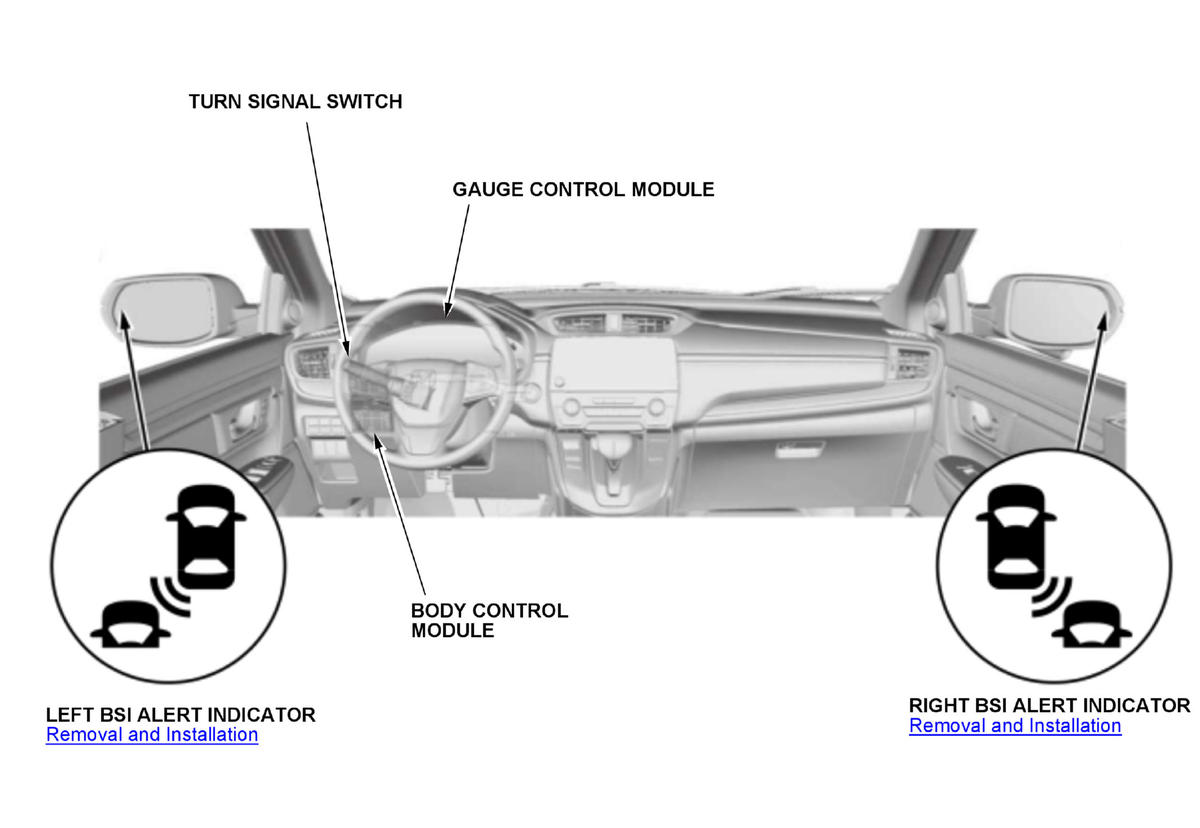 TURN SIGNAL SWITCH

GAUGE CONTROL MODULE

BODY CONTROL MODULE

LEFT BSI ALERT INDICATOR
Removal and Installation

RIGHT BSI ALERT INDICATOR
Removal and Installation