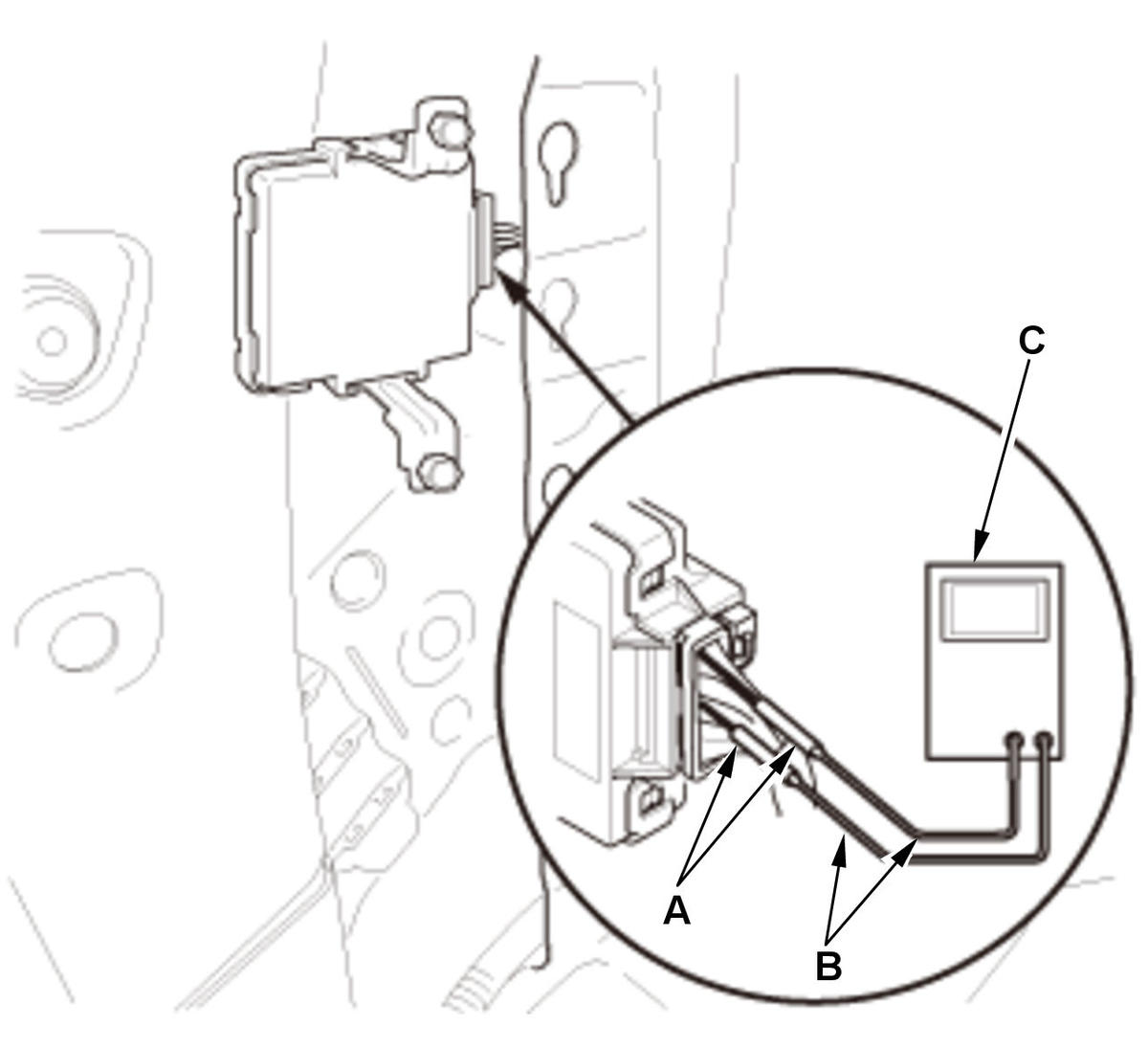 C

A

B