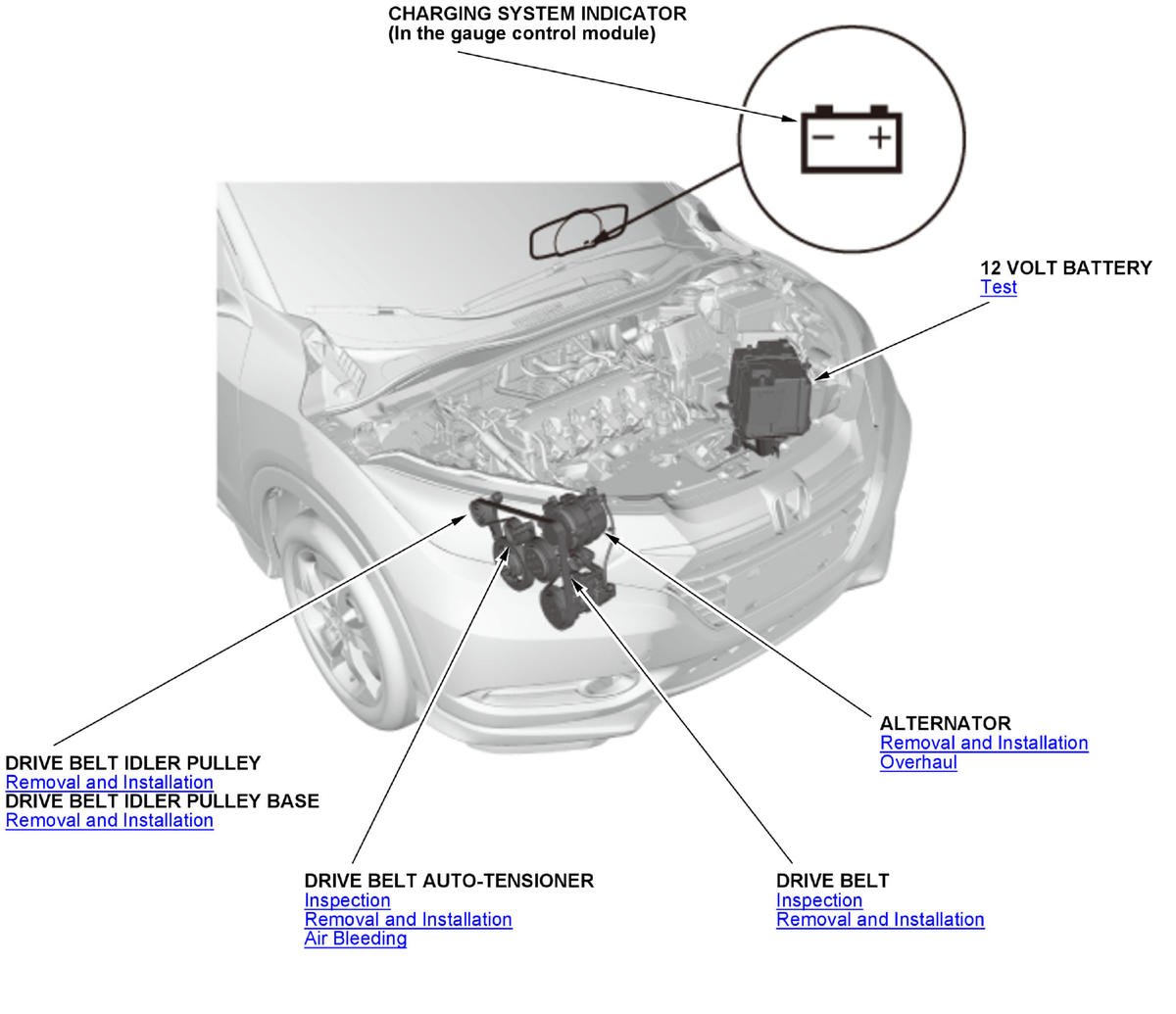 CHARGING SYSTEM INDICATOR
(In the gauge control module)

12 VOLT BATTERY
Test

ALTERNATOR
Removal and Installation
Overhaul

DRIVE BELT IDLER PULLEY
Removal and Installation
DRIVE BELT IDLER PULLEY BASE
Removal and Installation

DRIVE BELT AUTO-TENSIONER
Inspection
Removal and Installation
Air Bleeding

DRIVE BELT
Inspection
Removal and Installation