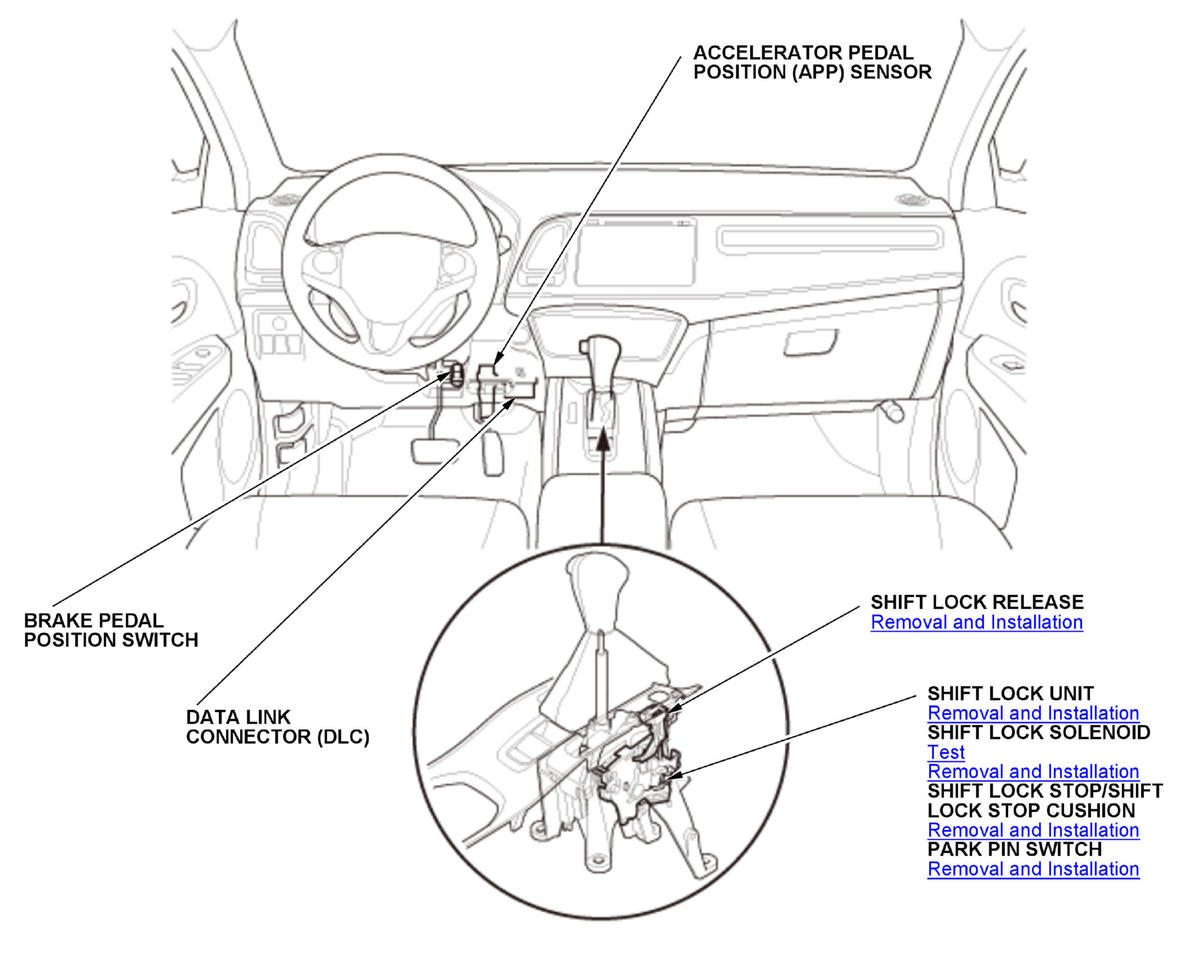 ACCELERATOR PEDAL POSITION (APP) SENSOR

BRAKE PEDAL POSITION SWITCH

DATA LINK CONNECTOR (DLC)

SHIFT LOCK RELEASE
Removal and Installation

SHIFT LOCK UNIT
Removal and Installation
SHIFT LOCK SOLENOID
Test
Removal and Installation
SHIFT LOCK STOP/SHIFT LOCK STOP CUSHION
Removal and Installation
PARK PIN SWITCH
Removal and Installation