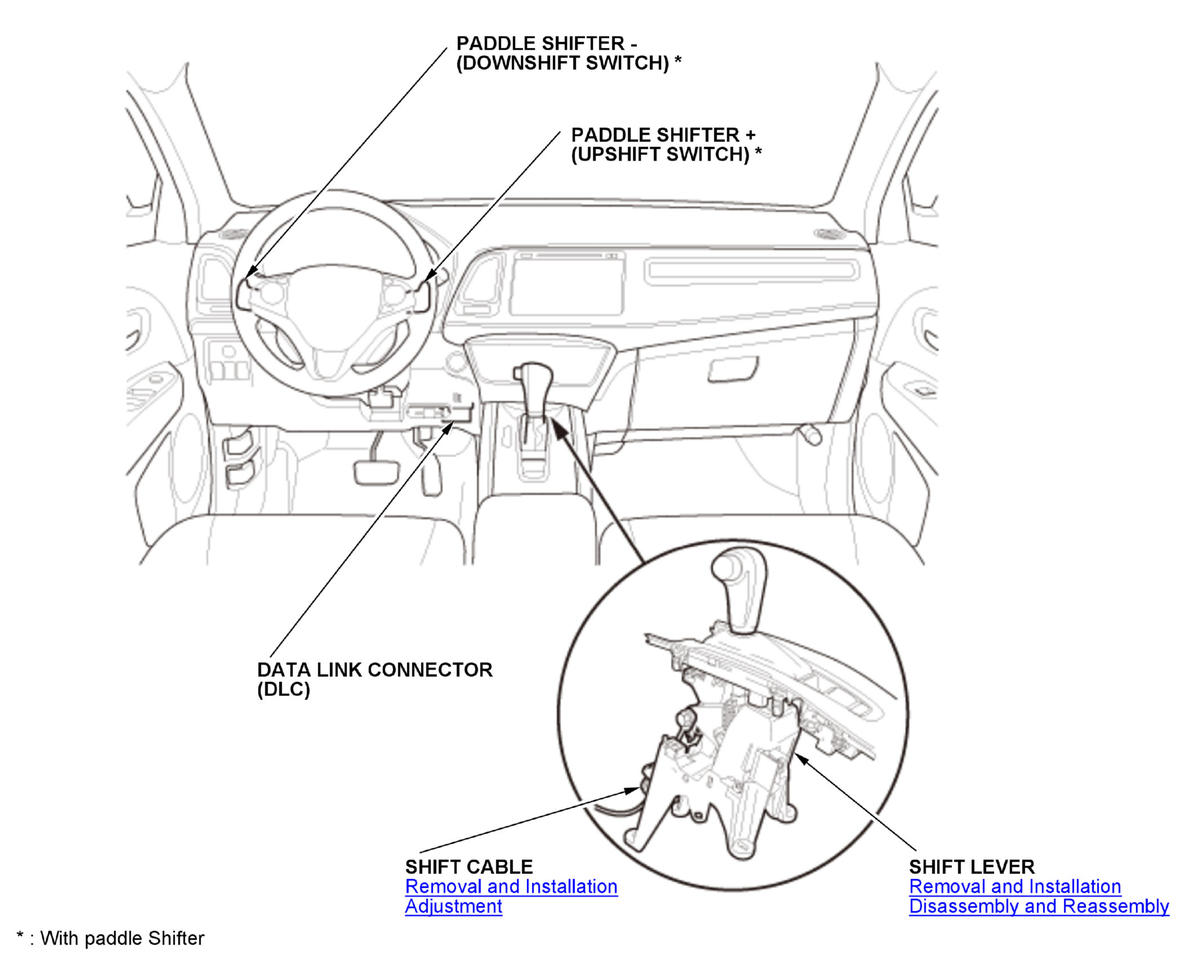 PADDLE SHIFTER - (DOWNSHIFT SWITCH) *

PADDLE SHIFTER + (UPSHIFT SWITCH) *

DATA LINK CONNECTOR (DLC)

SHIFT CABLE
Removal and Installation
Adjustment

SHIFT LEVER
Removal and Installation
Disassembly and Reassembly

* : With paddle Shifter