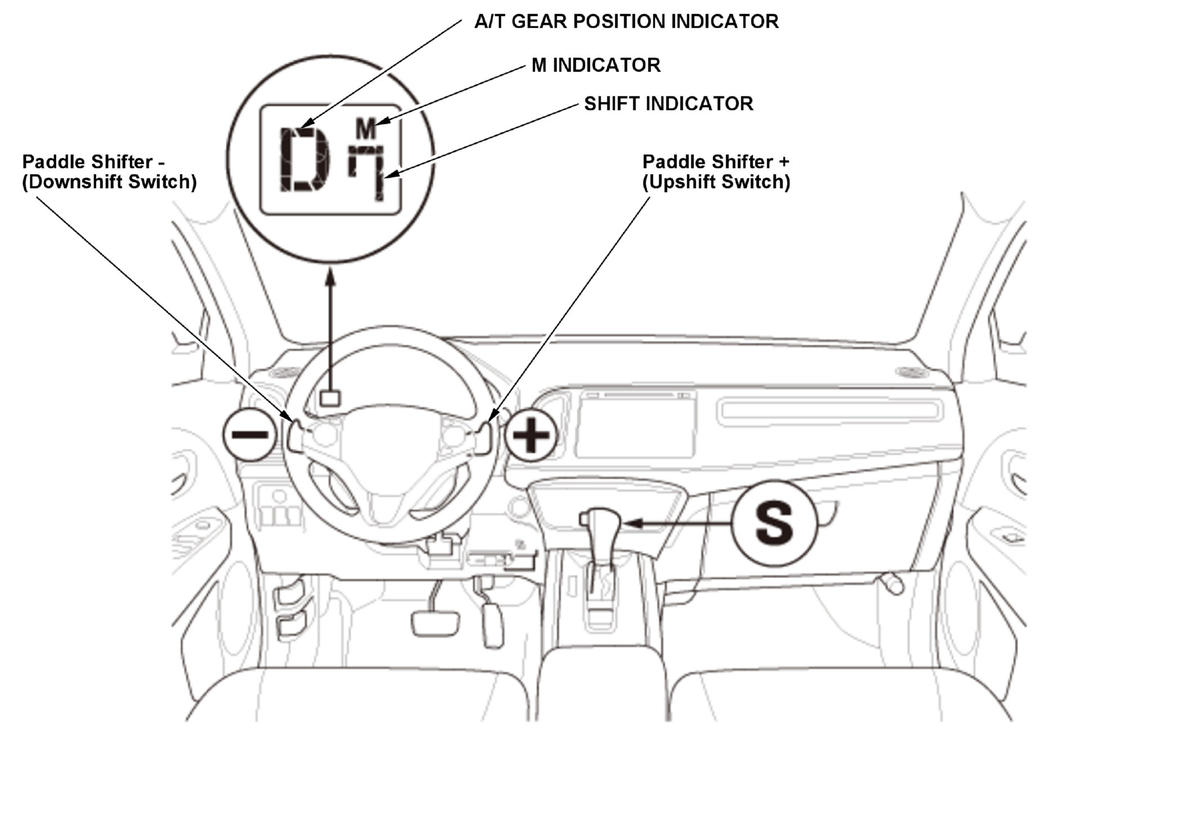 A/T GEAR POSITION INDICATOR
M INDICATOR
SHIFT INDICATOR
D
M
7
Paddle Shifter - (Downshift Switch)
Paddle Shifter + (Upshift Switch)
−
+
S