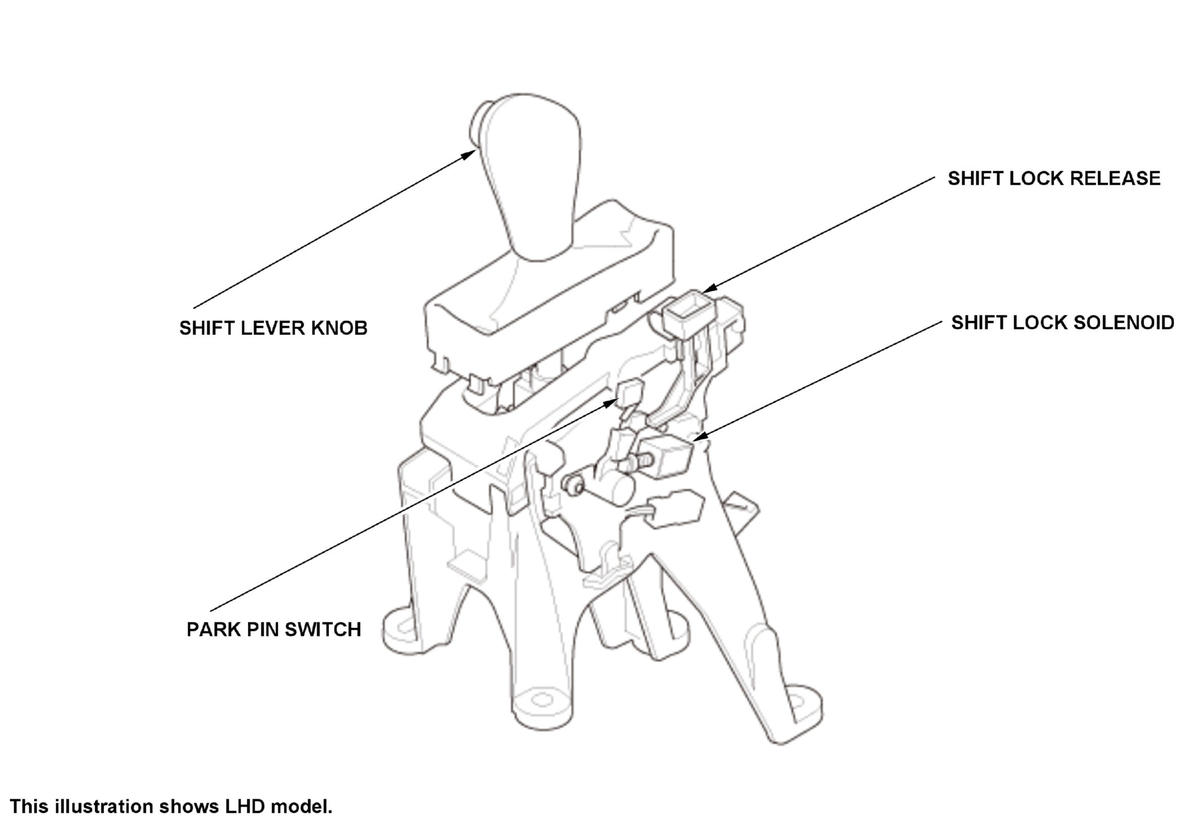 SHIFT LOCK RELEASE

SHIFT LEVER KNOB

SHIFT LOCK SOLENOID

PARK PIN SWITCH

This illustration shows LHD model.