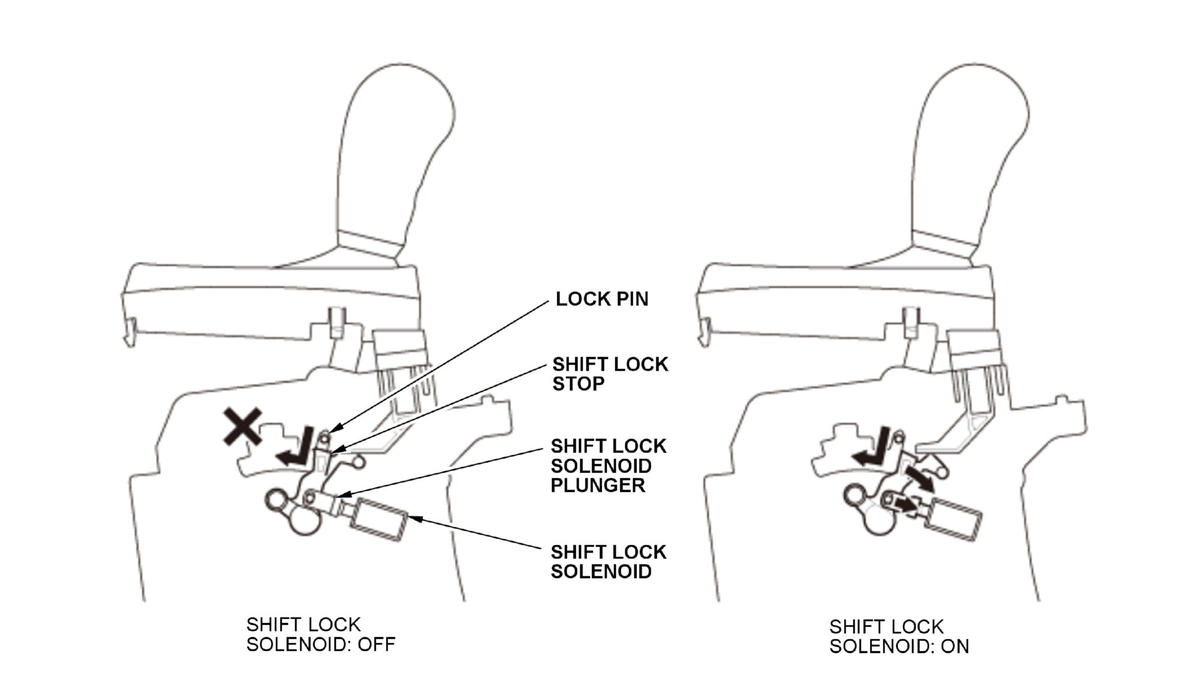 LOCK PIN

SHIFT LOCK STOP

SHIFT LOCK SOLENOID PLUNGER

SHIFT LOCK SOLENOID

SHIFT LOCK SOLENOID: OFF

SHIFT LOCK SOLENOID: ON