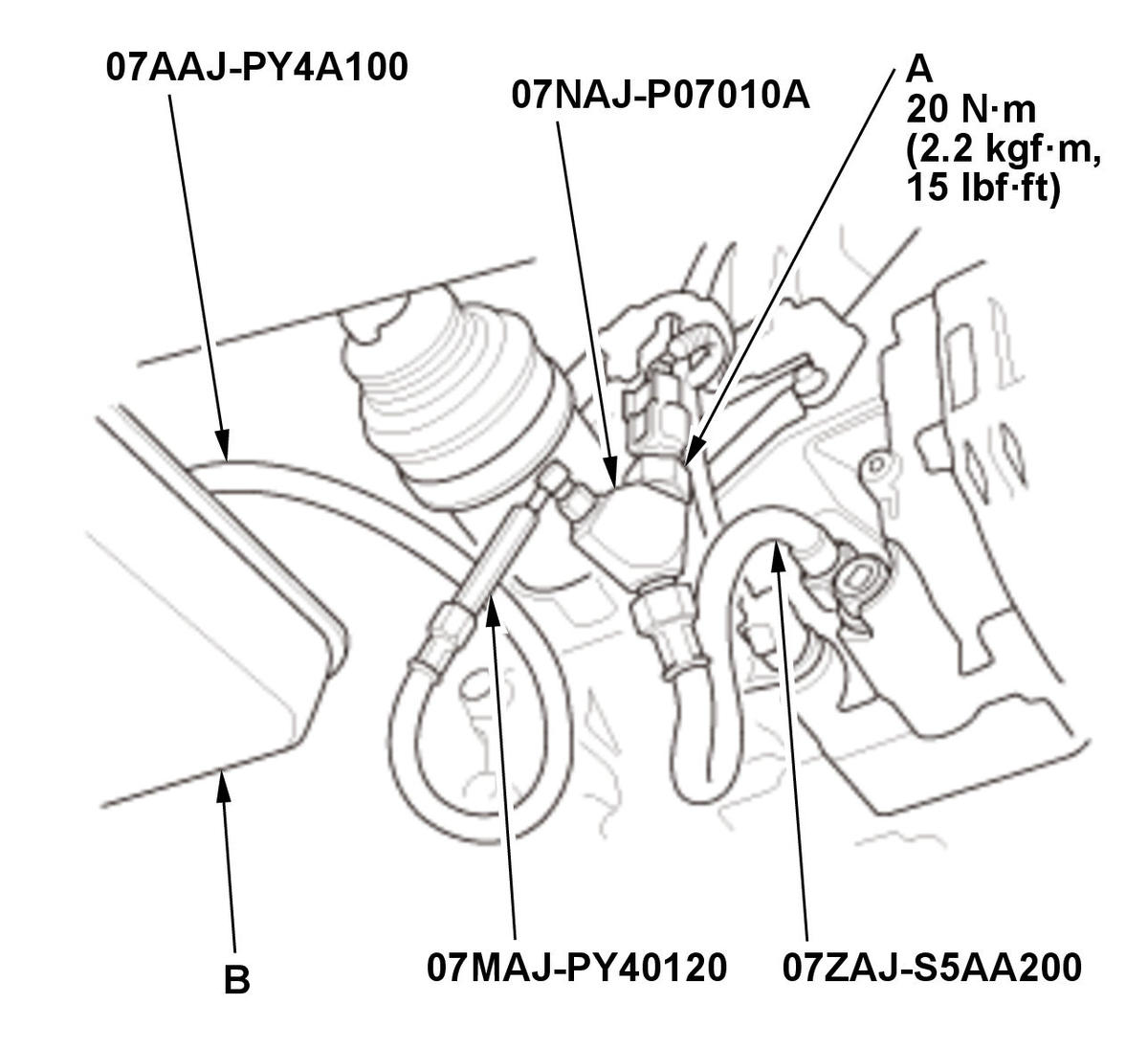 07AAJ-PY4A100

07NAJ-P07010A

A
20 N·m
(2.2 kgf·m,
15 lbf·ft)

B

07MAJ-PY40120

07ZAJ-S5AA200