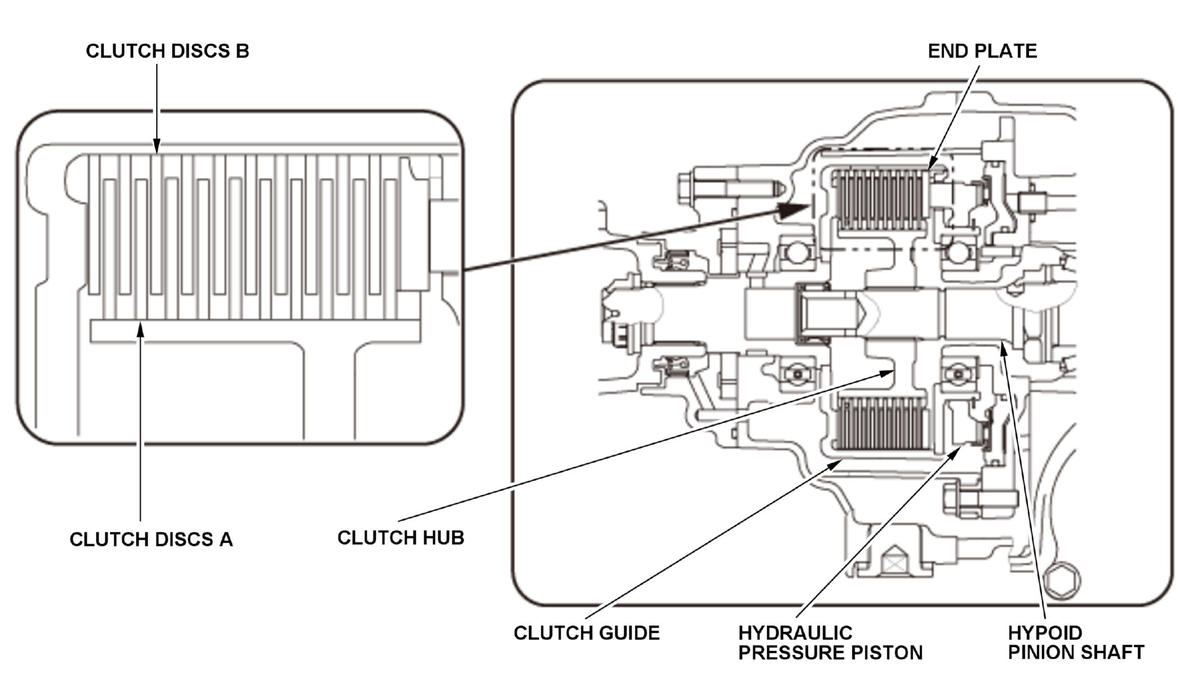 CLUTCH DISCS B

END PLATE

CLUTCH DISCS A

CLUTCH HUB

CLUTCH GUIDE

HYDRAULIC PRESSURE PISTON

HYPOID PINION SHAFT