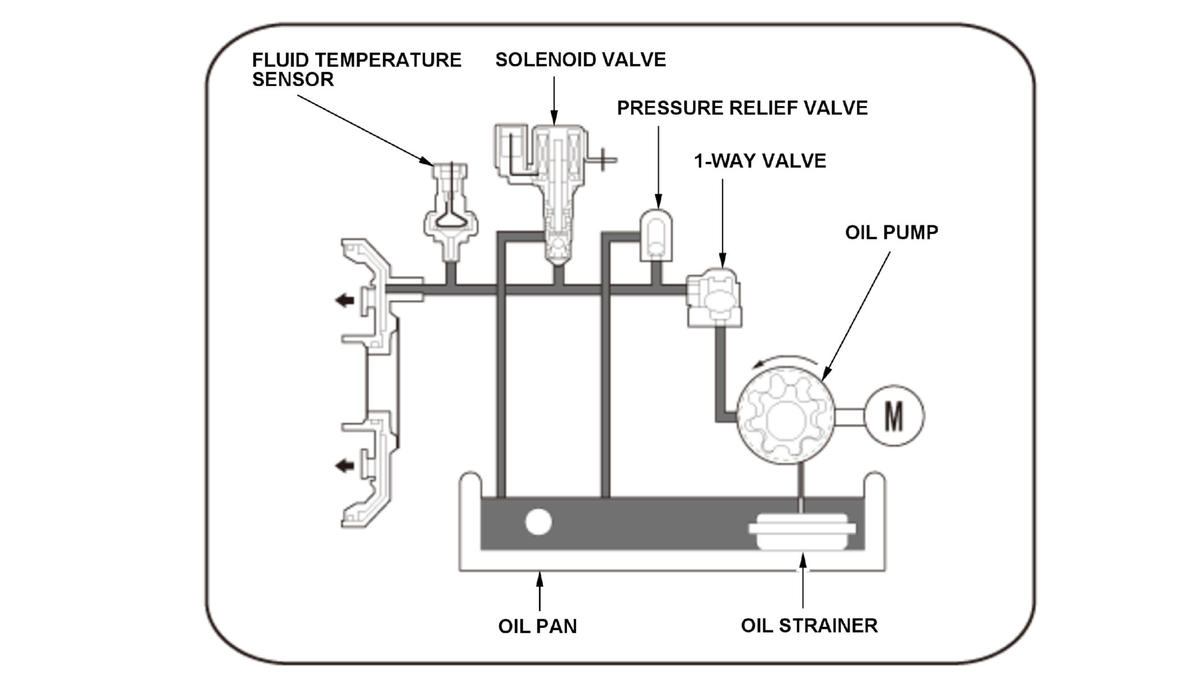 FLUID TEMPERATURE SENSOR
SOLENOID VALVE
PRESSURE RELIEF VALVE
1-WAY VALVE
OIL PUMP
M
OIL PAN
OIL STRAINER