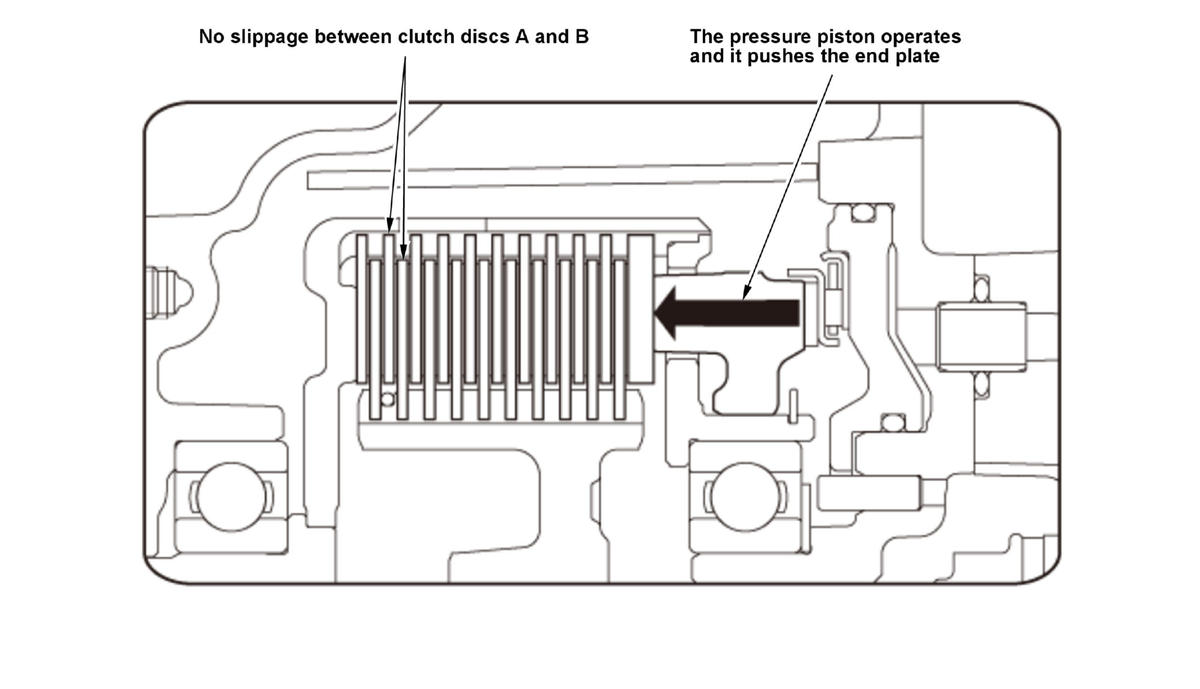 No slippage between clutch discs A and B

The pressure piston operates and it pushes the end plate