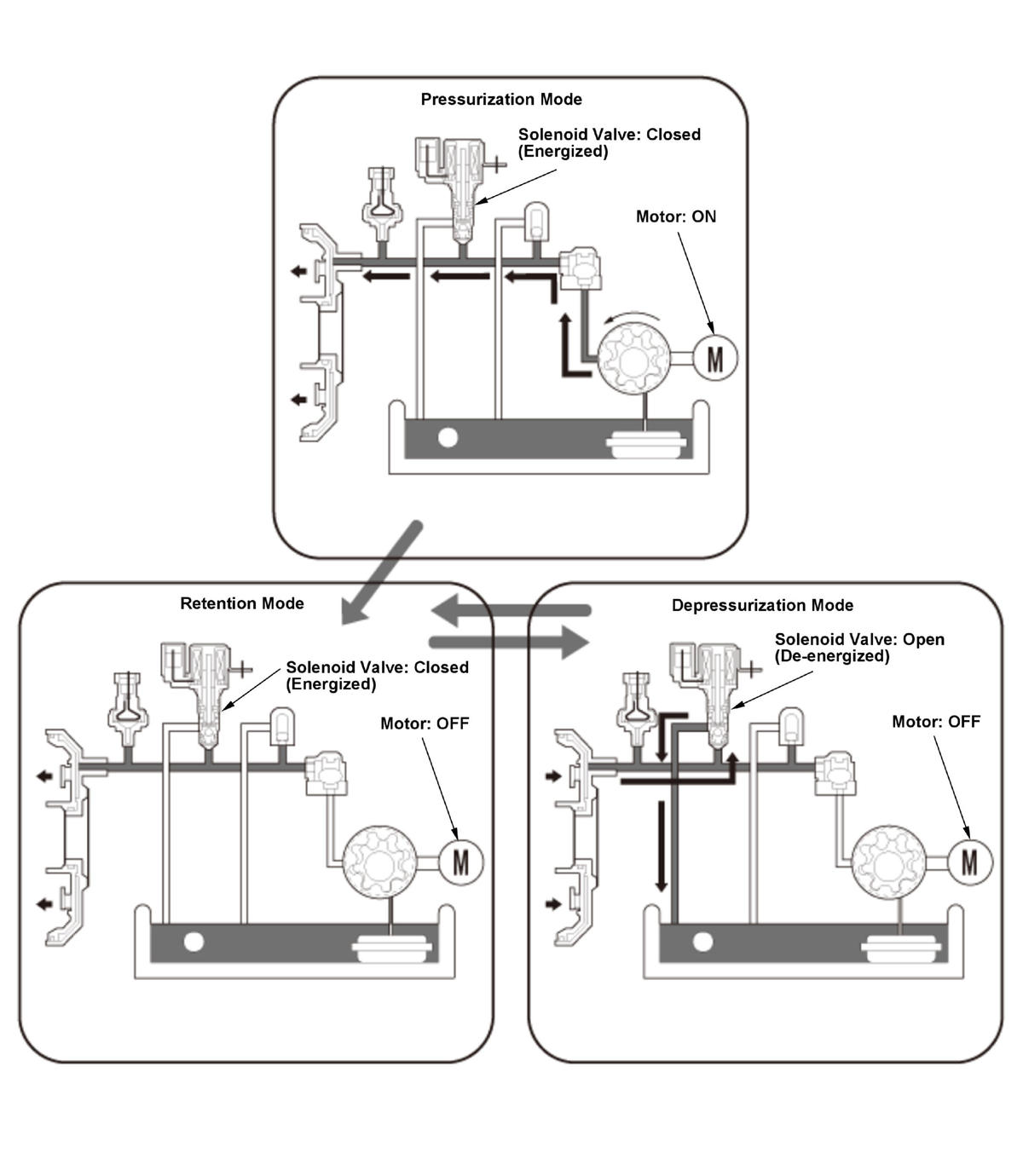 Pressurization Mode

Solenoid Valve: Closed (Energized)

Motor: ON

M

Retention Mode

Solenoid Valve: Closed (Energized)

Motor: OFF

M

Depressurization Mode

Solenoid Valve: Open (De-energized)

Motor: OFF

M