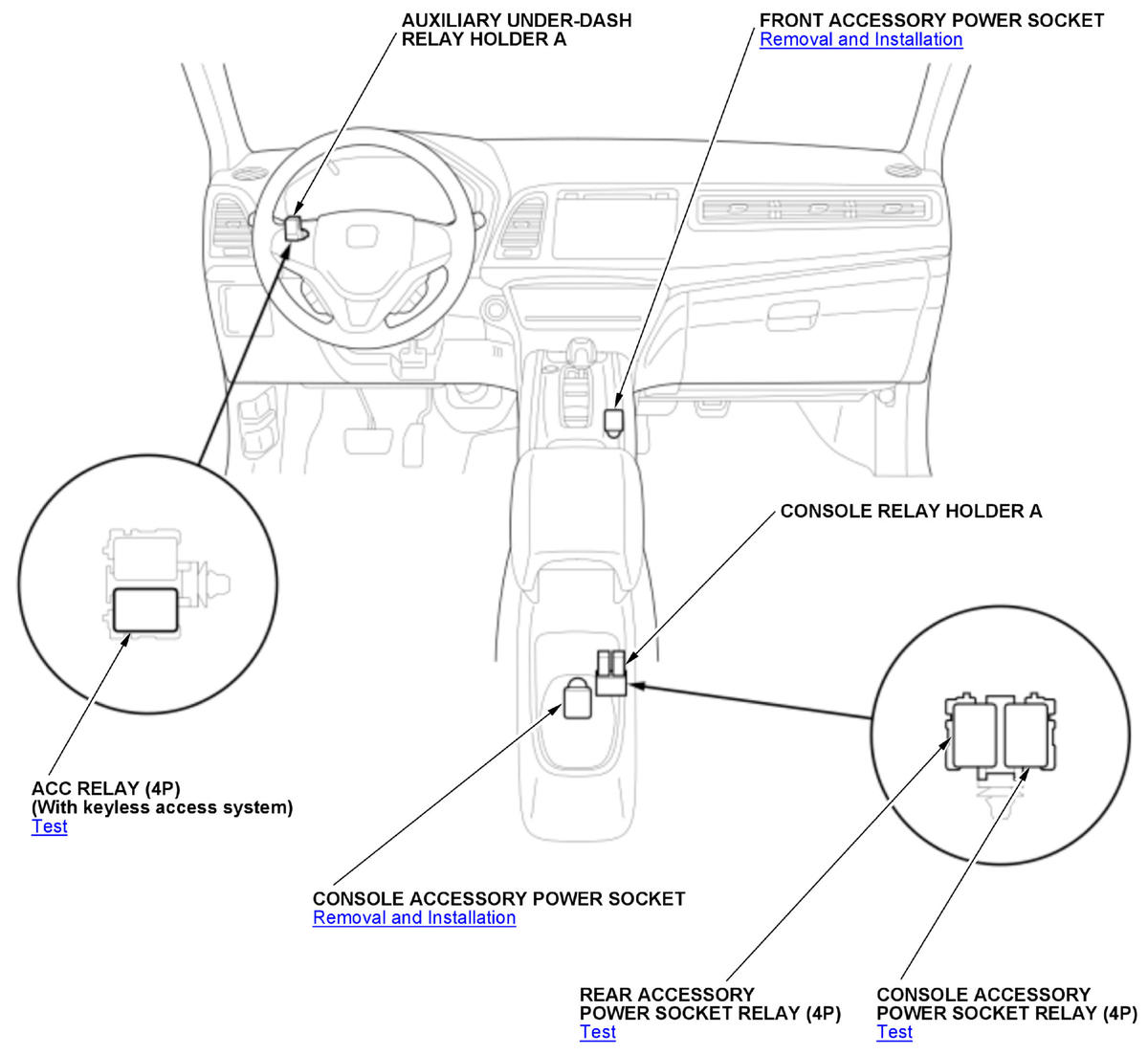 AUXILIARY UNDER-DASH
RELAY HOLDER A

FRONT ACCESSORY POWER SOCKET
Removal and Installation

CONSOLE RELAY HOLDER A

ACC RELAY (4P)
(With keyless access system)
Test

CONSOLE ACCESSORY POWER SOCKET
Removal and Installation

REAR ACCESSORY
POWER SOCKET RELAY (4P)
Test

CONSOLE ACCESSORY
POWER SOCKET RELAY (4P)
Test