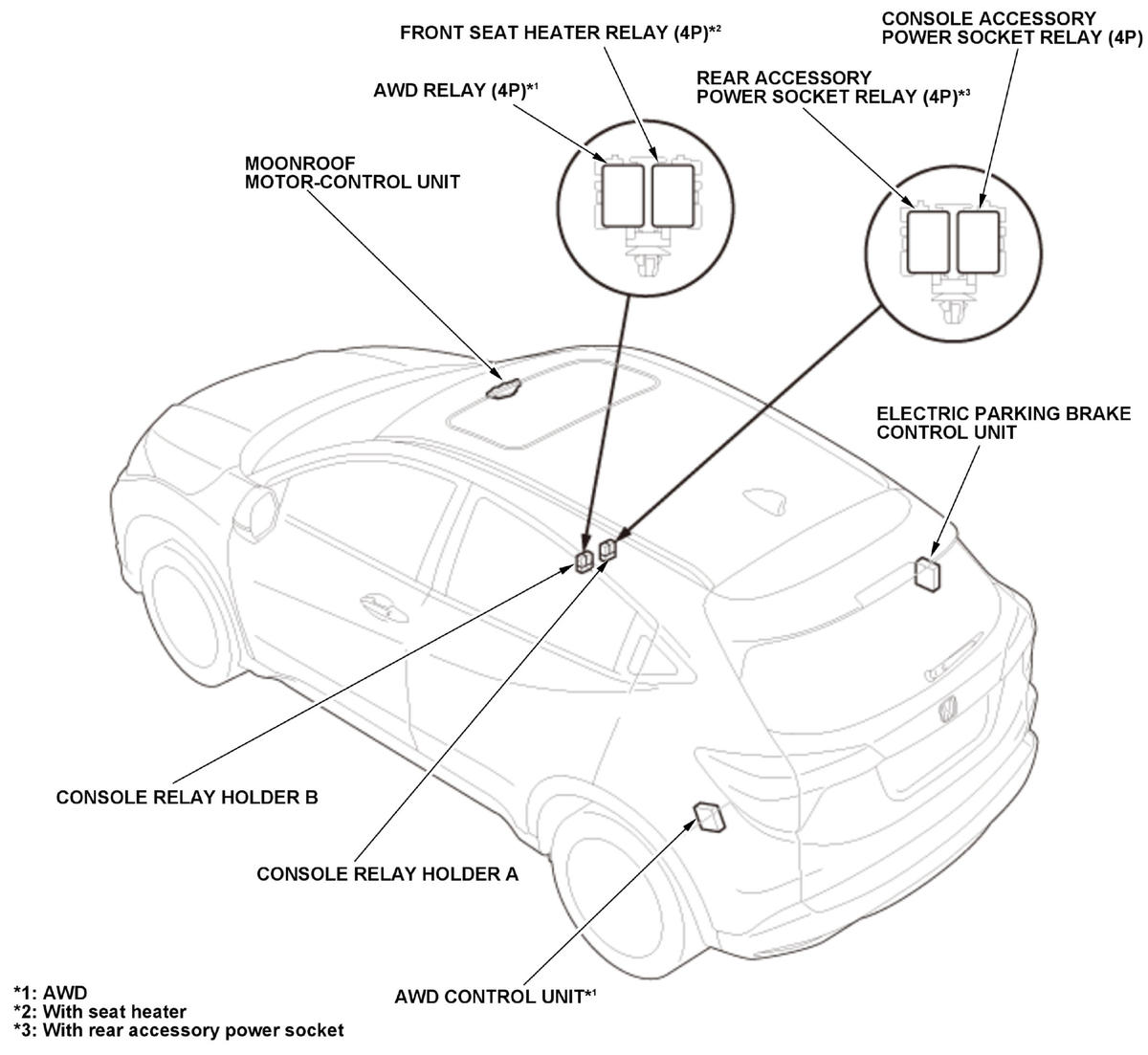 FRONT SEAT HEATER RELAY (4P)*2

CONSOLE ACCESSORY POWER SOCKET RELAY (4P)

AWD RELAY (4P)*1

REAR ACCESSORY POWER SOCKET RELAY (4P)*3

MOONROOF MOTOR-CONTROL UNIT

ELECTRIC PARKING BRAKE CONTROL UNIT

CONSOLE RELAY HOLDER B

CONSOLE RELAY HOLDER A

AWD CONTROL UNIT*1

*1: AWD
*2: With seat heater
*3: With rear accessory power socket