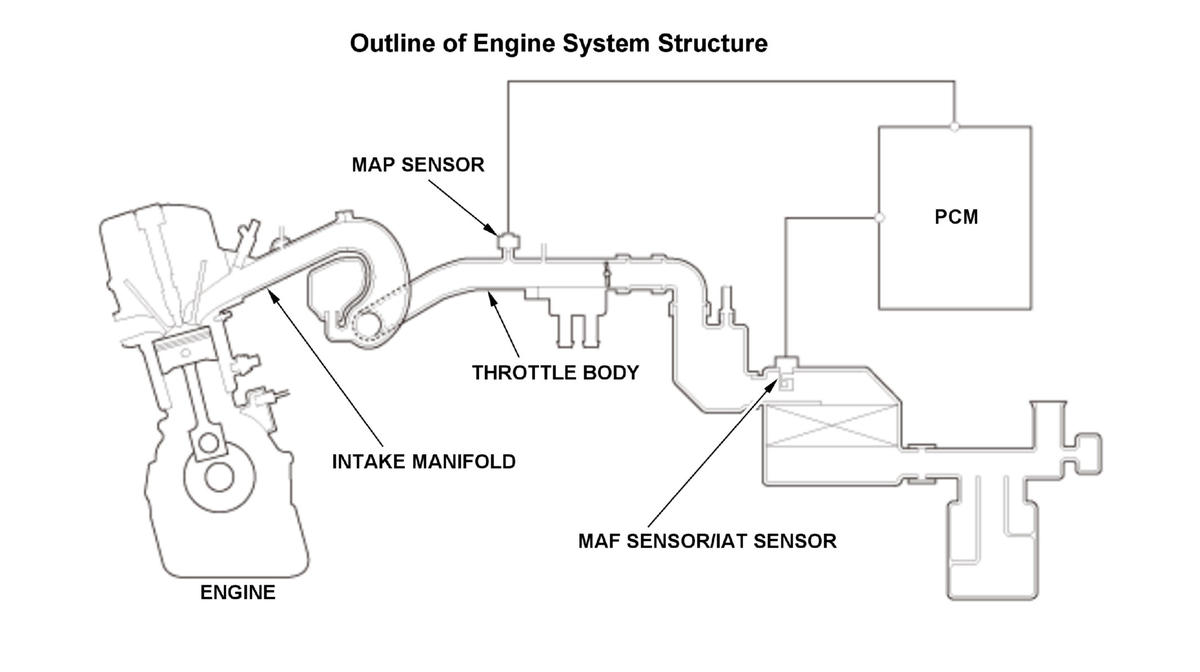 Outline of Engine System Structure

MAP SENSOR

PCM

THROTTLE BODY

INTAKE MANIFOLD

MAF SENSOR/IAT SENSOR

ENGINE