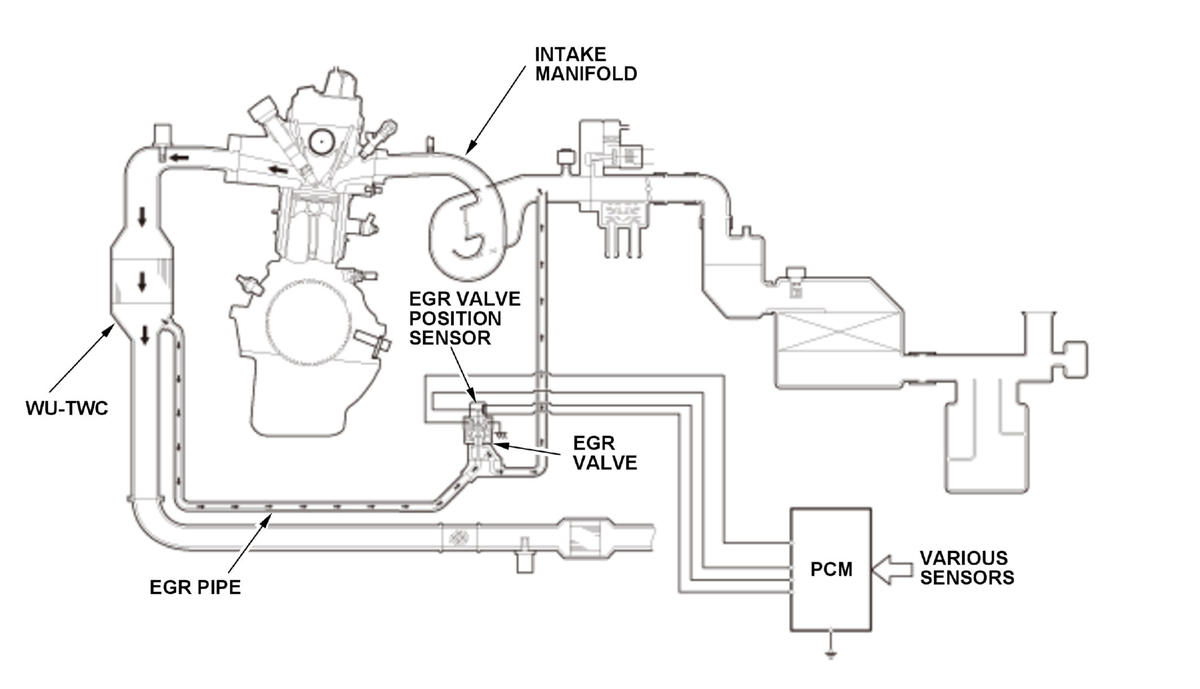 INTAKE MANIFOLD

EGR VALVE POSITION SENSOR

WU-TWC

EGR VALVE

EGR PIPE

PCM

VARIOUS SENSORS