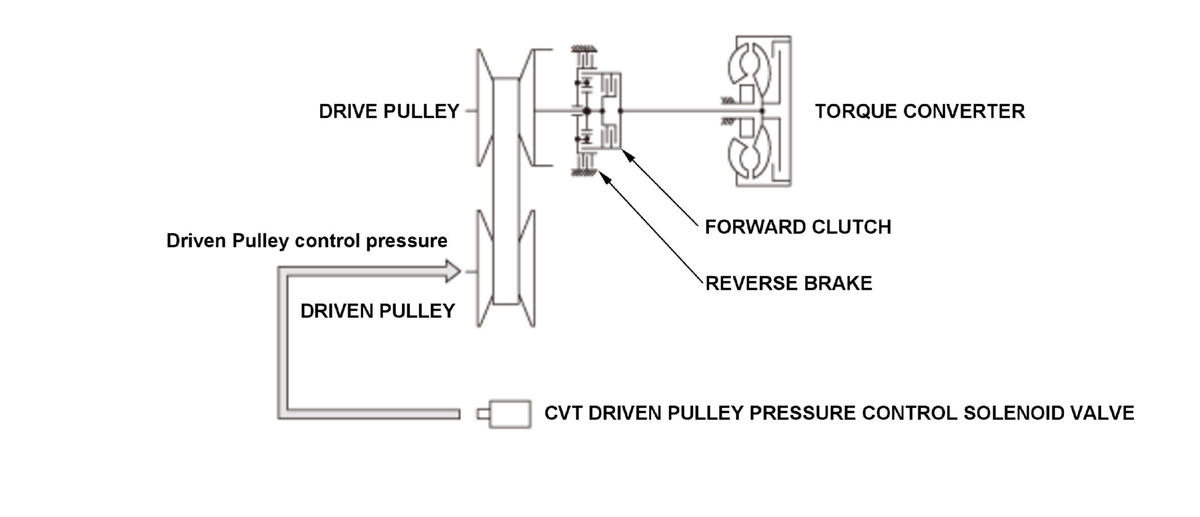 DRIVE PULLEY

TORQUE CONVERTER

FORWARD CLUTCH

Driven Pulley control pressure

REVERSE BRAKE

DRIVEN PULLEY

CVT DRIVEN PULLEY PRESSURE CONTROL SOLENOID VALVE