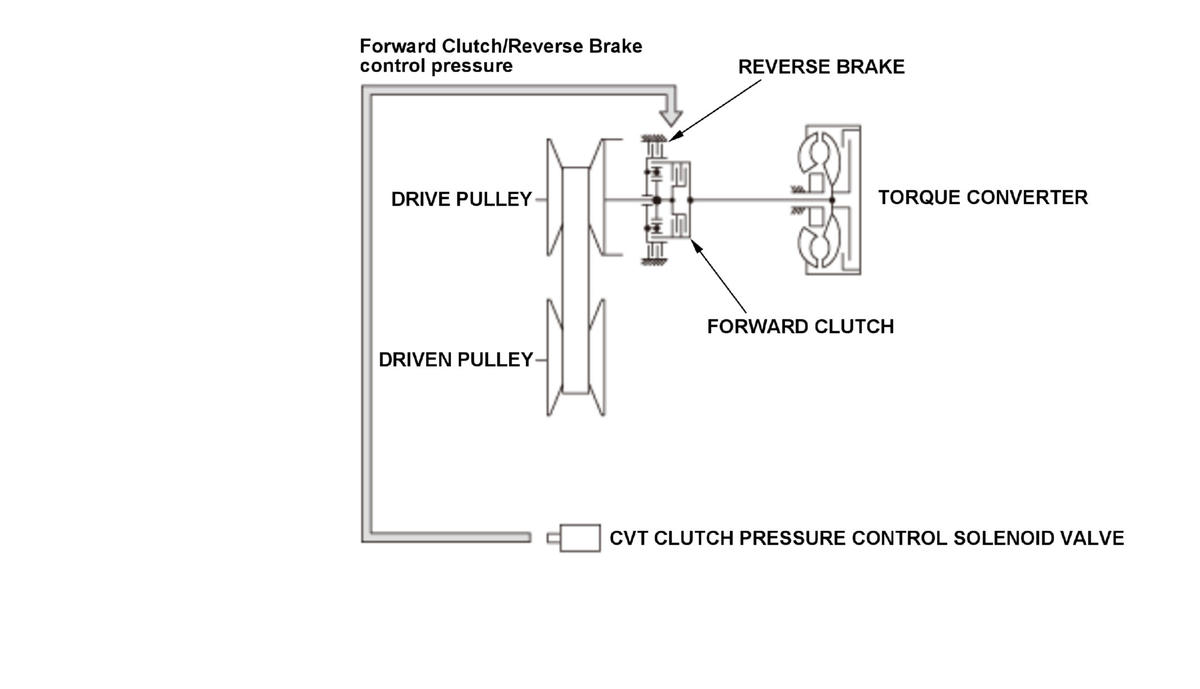 Forward Clutch/Reverse Brake control pressure

REVERSE BRAKE

DRIVE PULLEY

TORQUE CONVERTER

FORWARD CLUTCH

DRIVEN PULLEY

CVT CLUTCH PRESSURE CONTROL SOLENOID VALVE