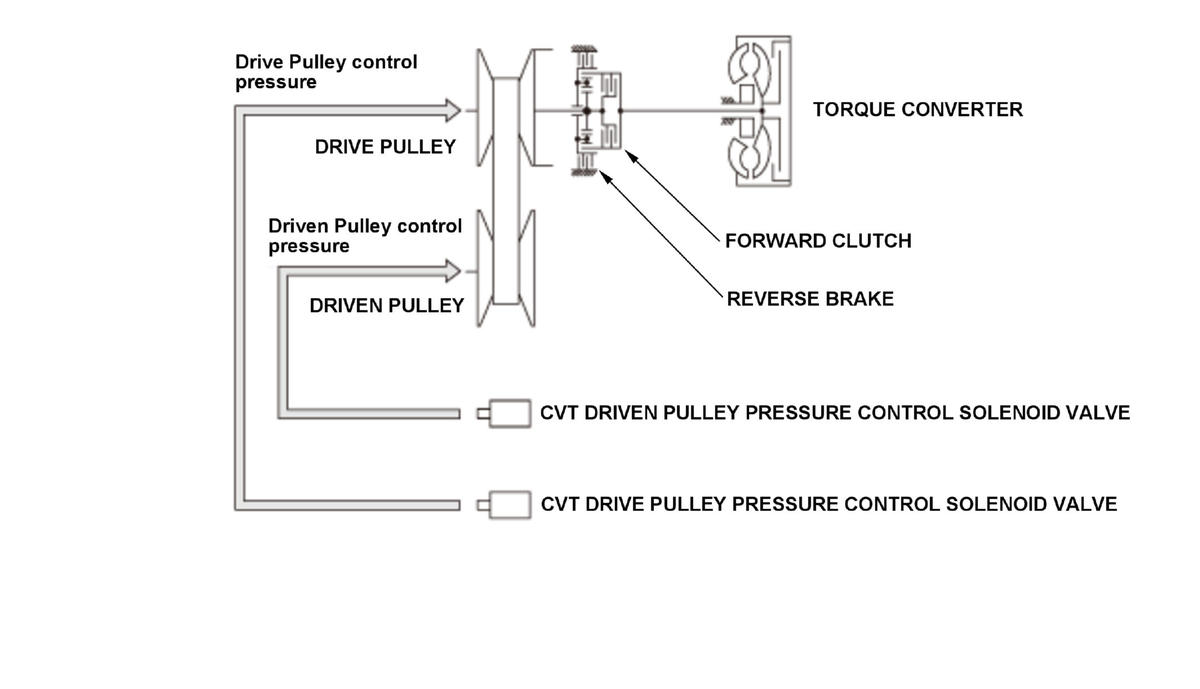 Drive Pulley control pressure

DRIVE PULLEY

TORQUE CONVERTER

Driven Pulley control pressure

DRIVEN PULLEY

FORWARD CLUTCH

REVERSE BRAKE

CVT DRIVEN PULLEY PRESSURE CONTROL SOLENOID VALVE

CVT DRIVE PULLEY PRESSURE CONTROL SOLENOID VALVE