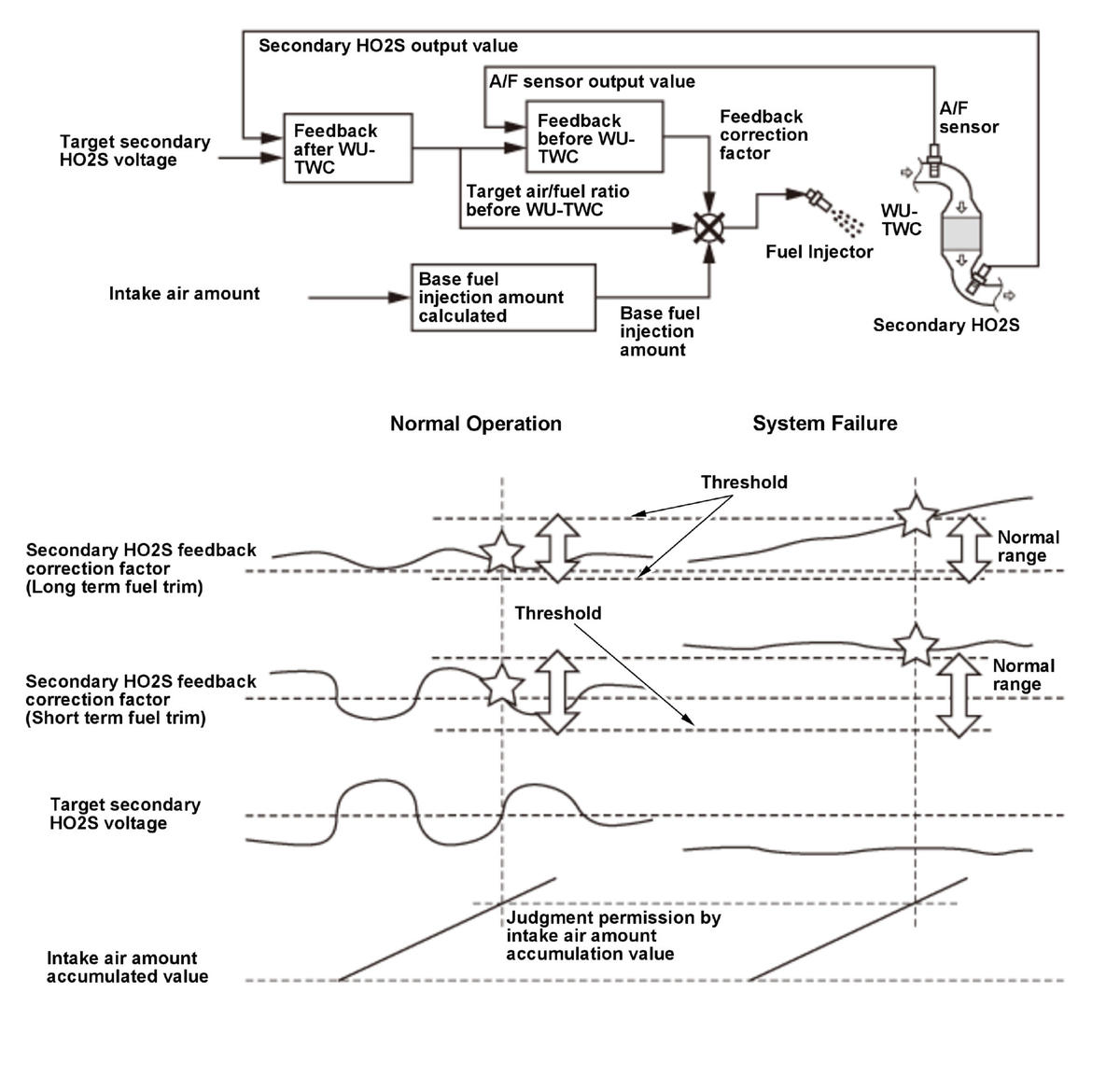 Secondary HO2S output value

A/F sensor output value

Target secondary HO2S voltage

Feedback after WU-TWC

Feedback before WU-TWC

Feedback correction factor

A/F sensor

Target air/fuel ratio before WU-TWC

WU-TWC

Fuel Injector

Intake air amount

Base fuel injection amount calculated

Base fuel injection amount

Secondary HO2S

Normal Operation

System Failure

Threshold

Secondary HO2S feedback correction factor (Long term fuel trim)

Normal range

Threshold

Secondary HO2S feedback correction factor (Short term fuel trim)

Normal range

Target secondary HO2S voltage

Judgment permission by intake air amount accumulation value

Intake air amount accumulated value