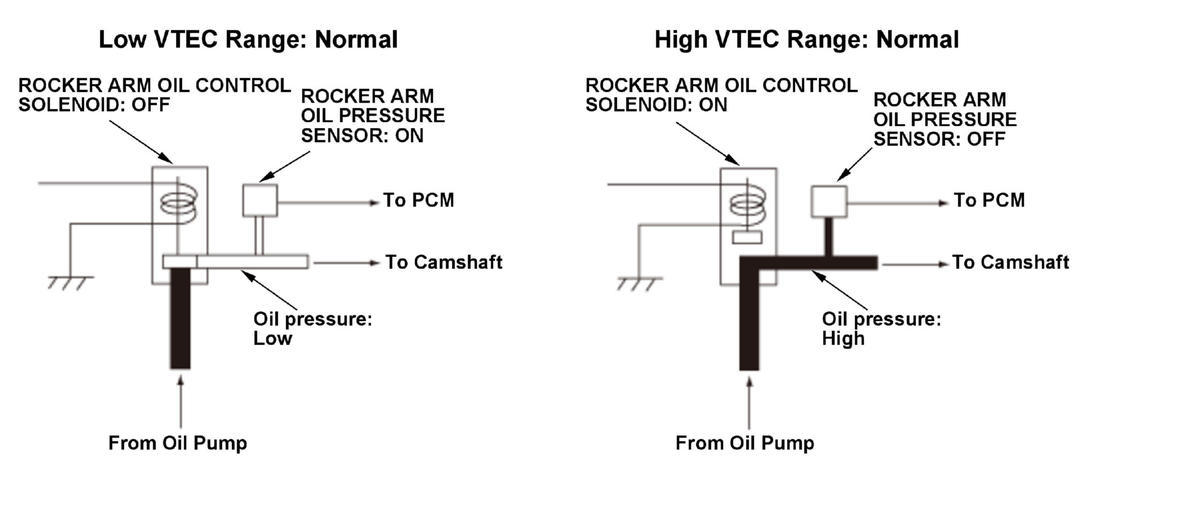 Low VTEC Range: Normal

ROCKER ARM OIL CONTROL SOLENOID: OFF

ROCKER ARM OIL PRESSURE SENSOR: ON

To PCM

To Camshaft

Oil pressure: Low

From Oil Pump

High VTEC Range: Normal

ROCKER ARM OIL CONTROL SOLENOID: ON

ROCKER ARM OIL PRESSURE SENSOR: OFF

To PCM

To Camshaft

Oil pressure: High

From Oil Pump