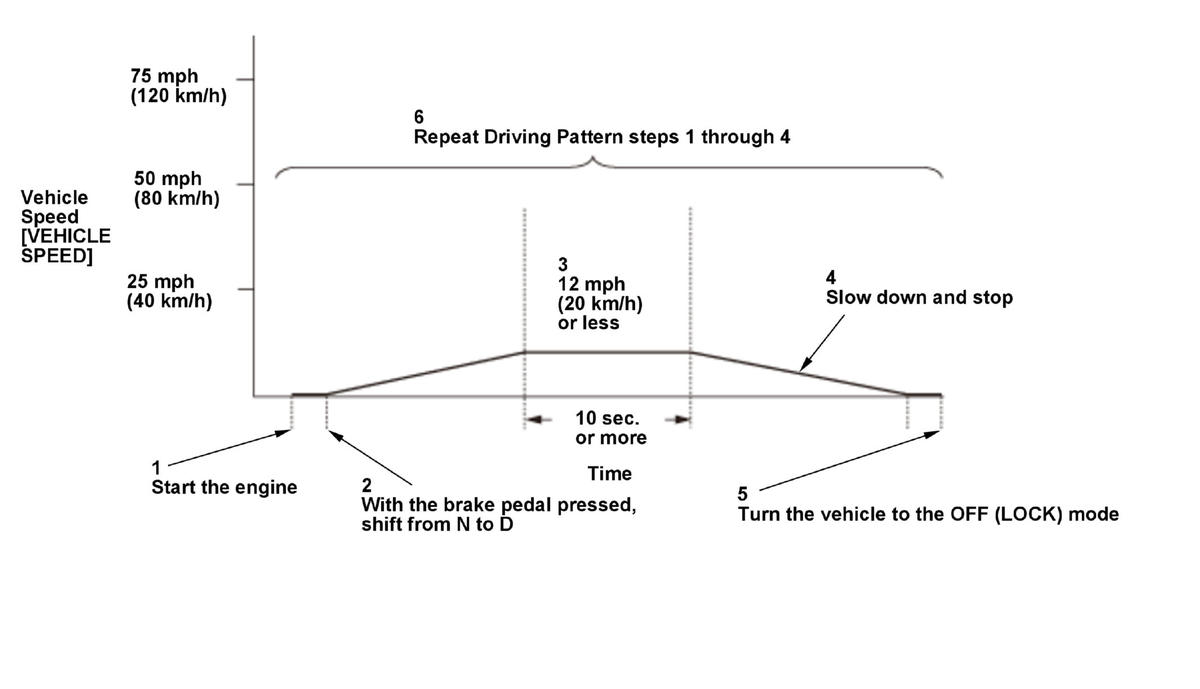 75 mph
(120 km/h)

6
Repeat Driving Pattern steps 1 through 4

50 mph
(80 km/h)

Vehicle
Speed
[VEHICLE
SPEED]

25 mph
(40 km/h)

3
12 mph
(20 km/h)
or less

4
Slow down and stop

10 sec.
or more

Time

1
Start the engine

2
With the brake pedal pressed, shift from N to D

5
Turn the vehicle to the OFF (LOCK) mode