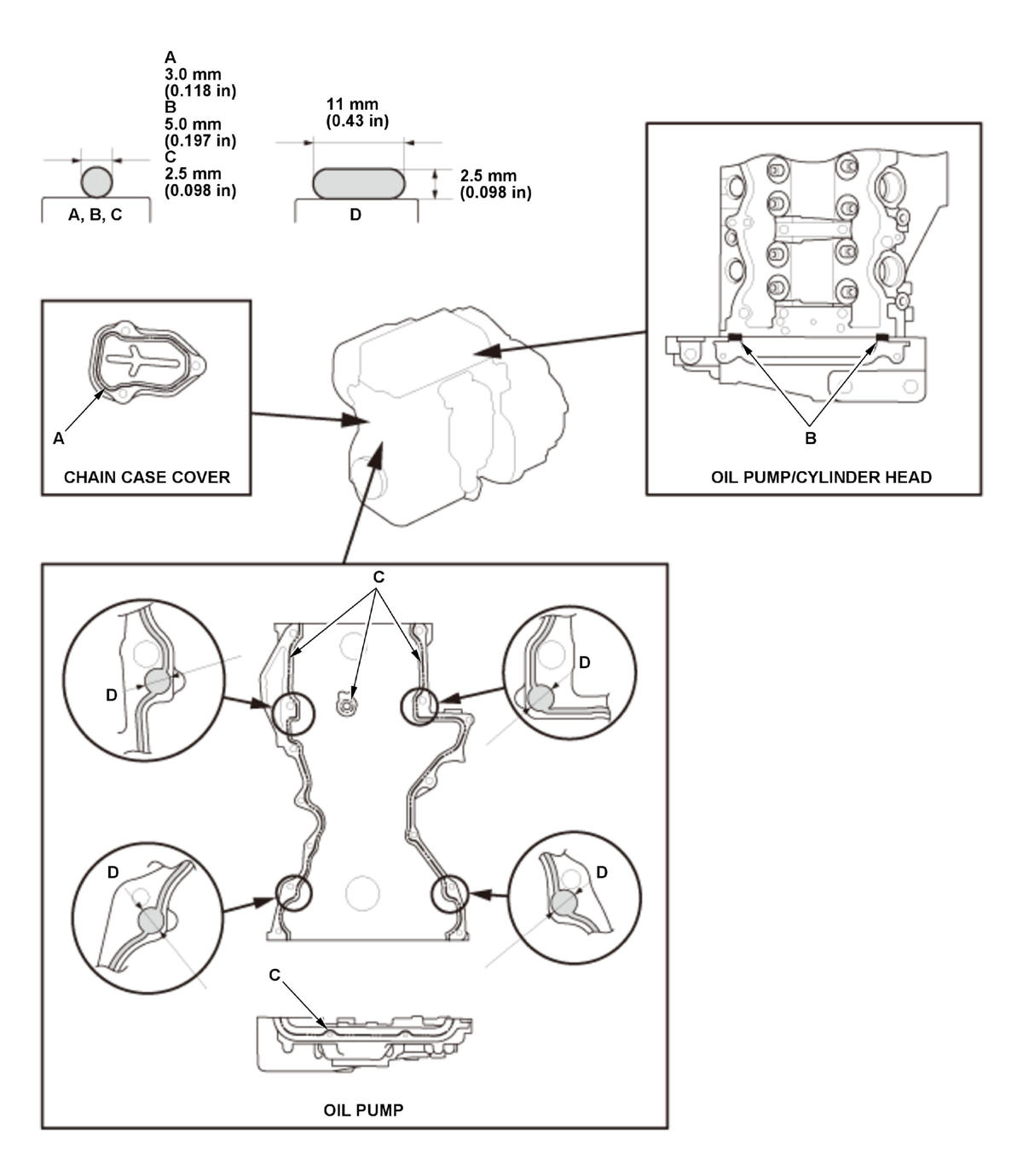 A
3.0 mm
(0.118 in)
B
5.0 mm
(0.197 in)
C
2.5 mm
(0.098 in)

A, B, C

11 mm
(0.43 in)

2.5 mm
(0.098 in)

D

A

CHAIN CASE COVER

B

OIL PUMP/CYLINDER HEAD

C

D

D

D

D

C

OIL PUMP