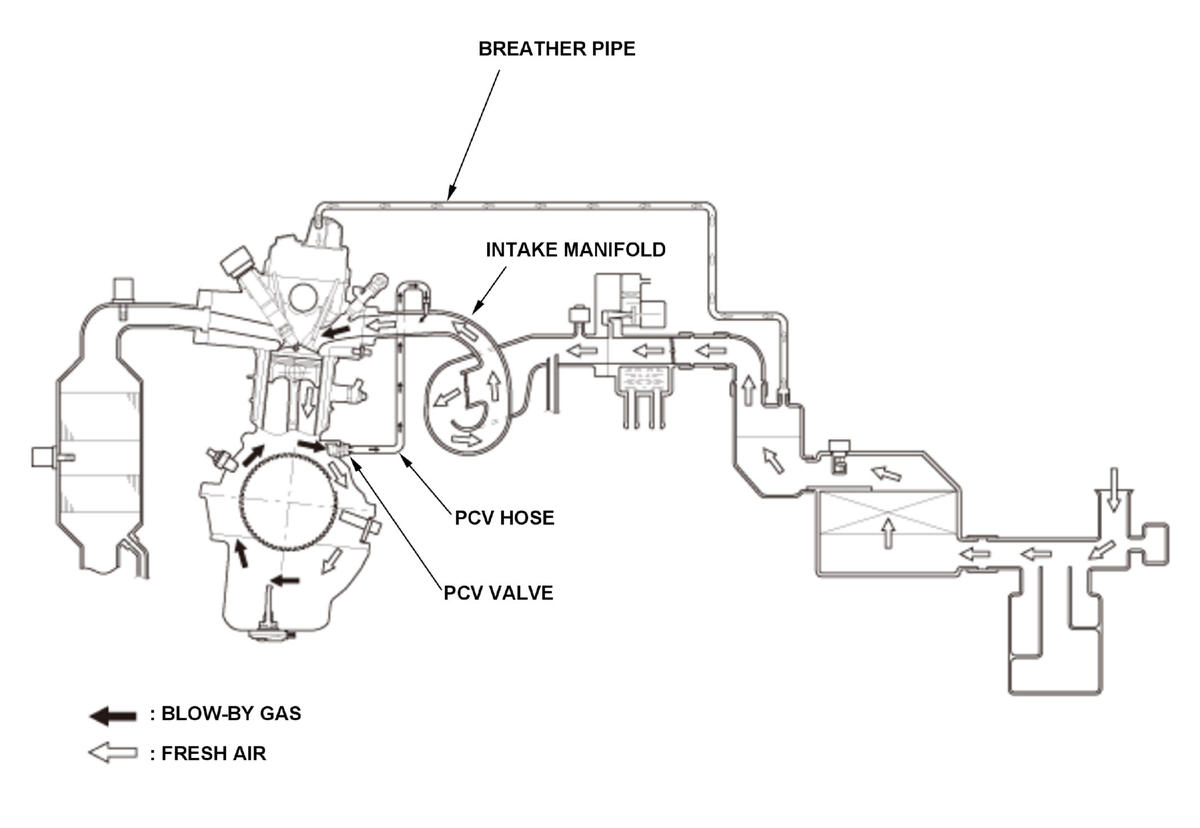 BREATHER PIPE

INTAKE MANIFOLD

PCV HOSE

PCV VALVE

: BLOW-BY GAS

: FRESH AIR