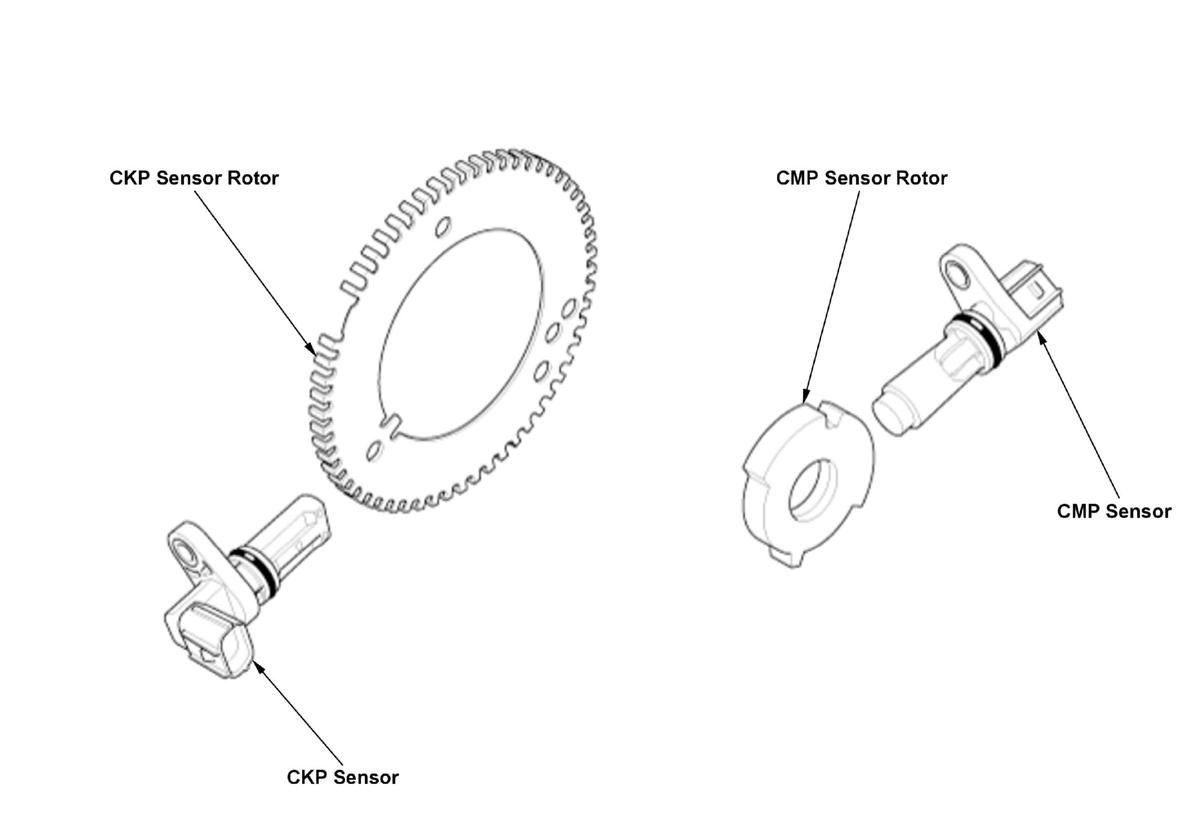 CKP Sensor Rotor

CMP Sensor Rotor

CMP Sensor

CKP Sensor