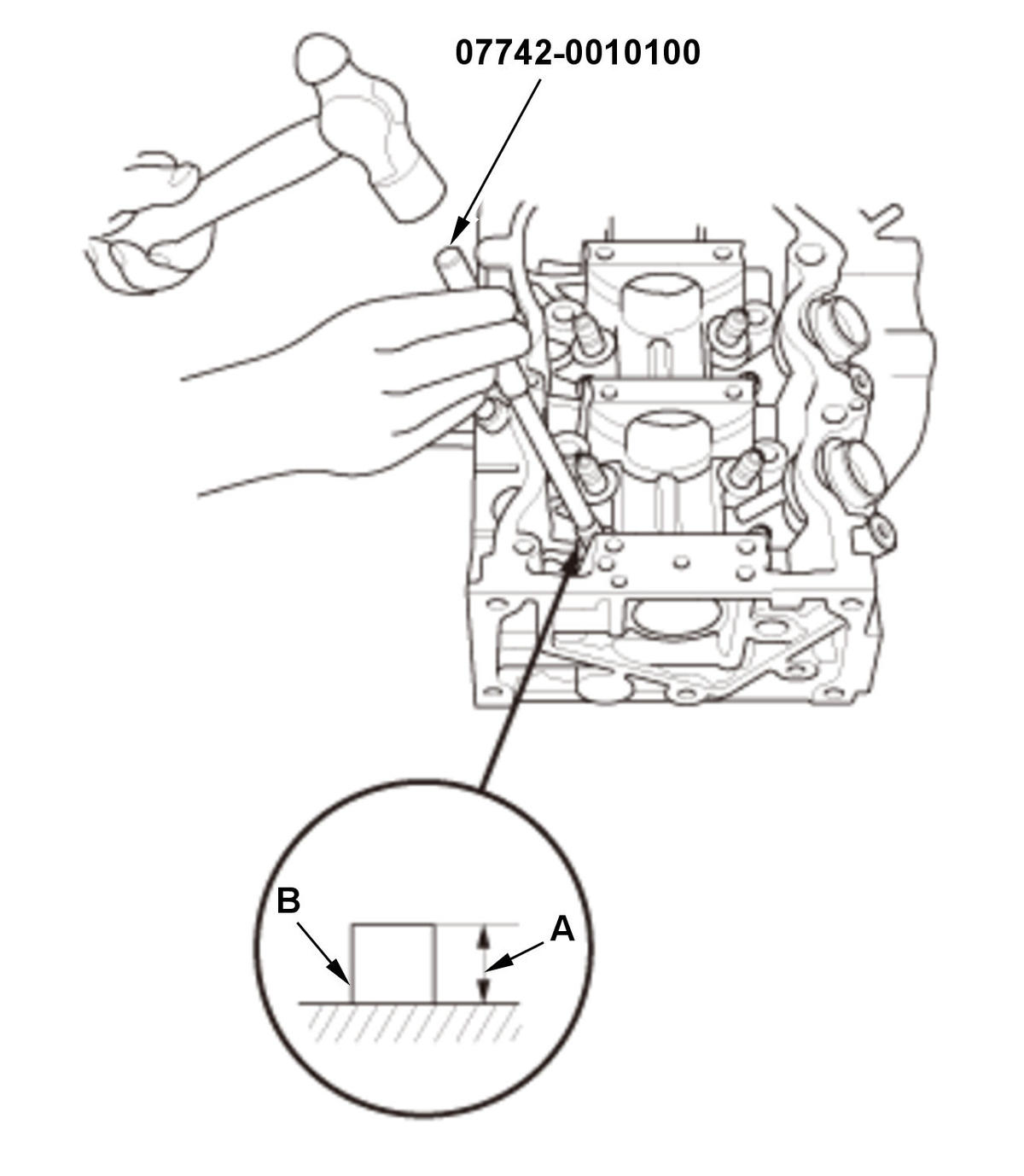 07742-0010100

B

A