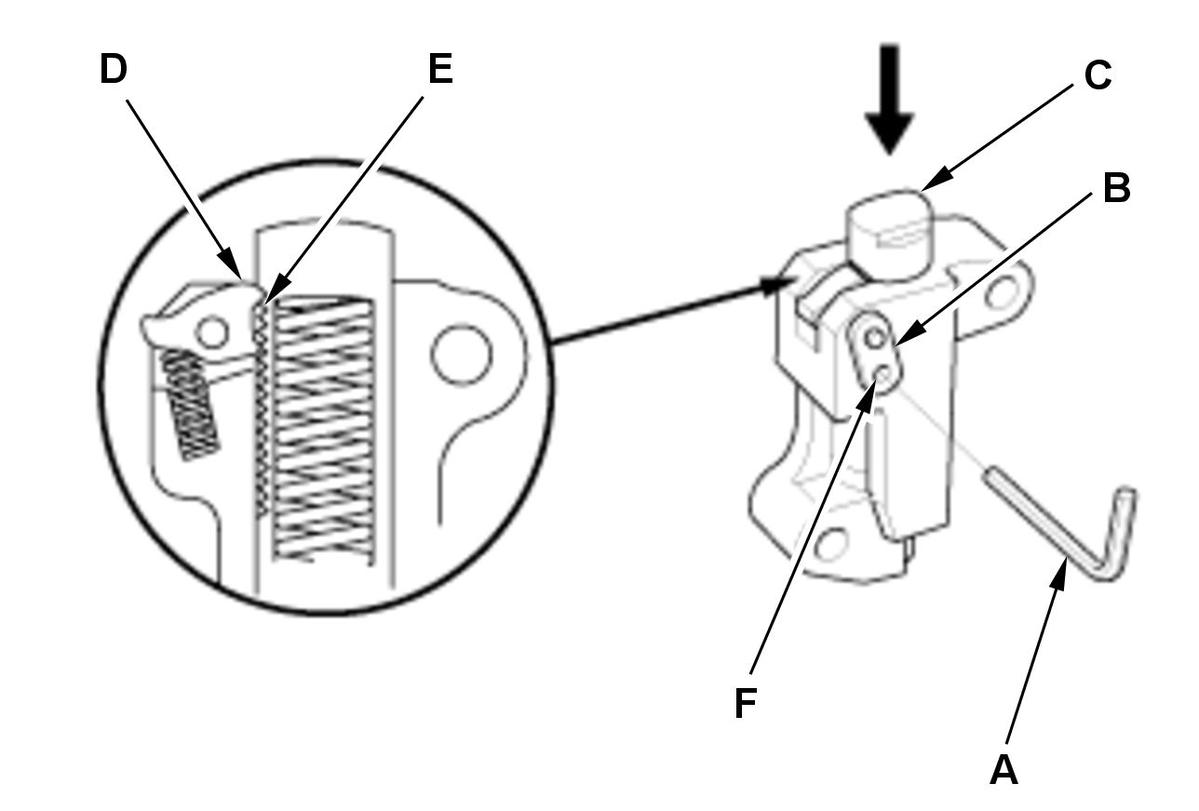 D
E
C
B
F
A