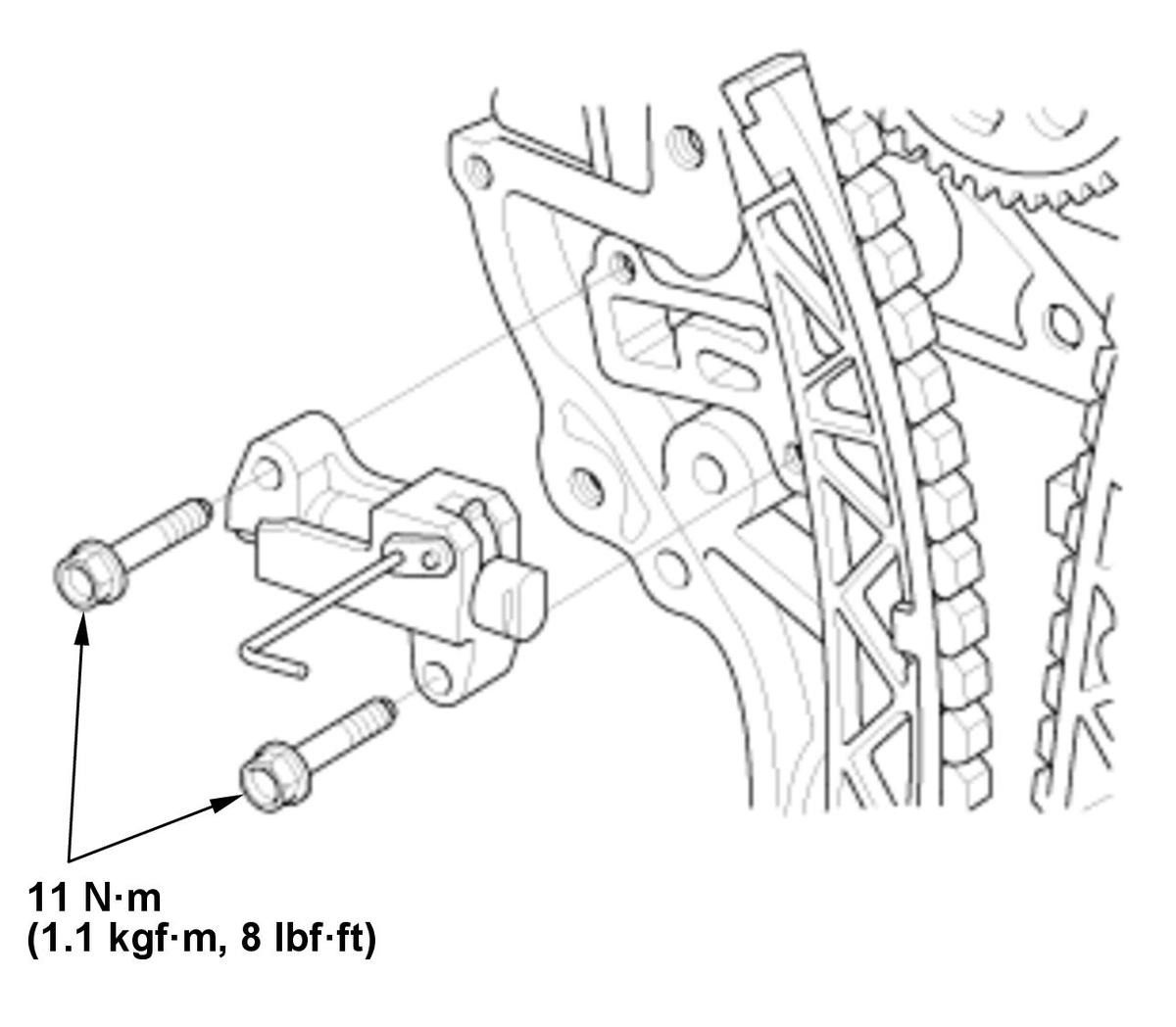 11 N·m
(1.1 kgf·m, 8 lbf·ft)