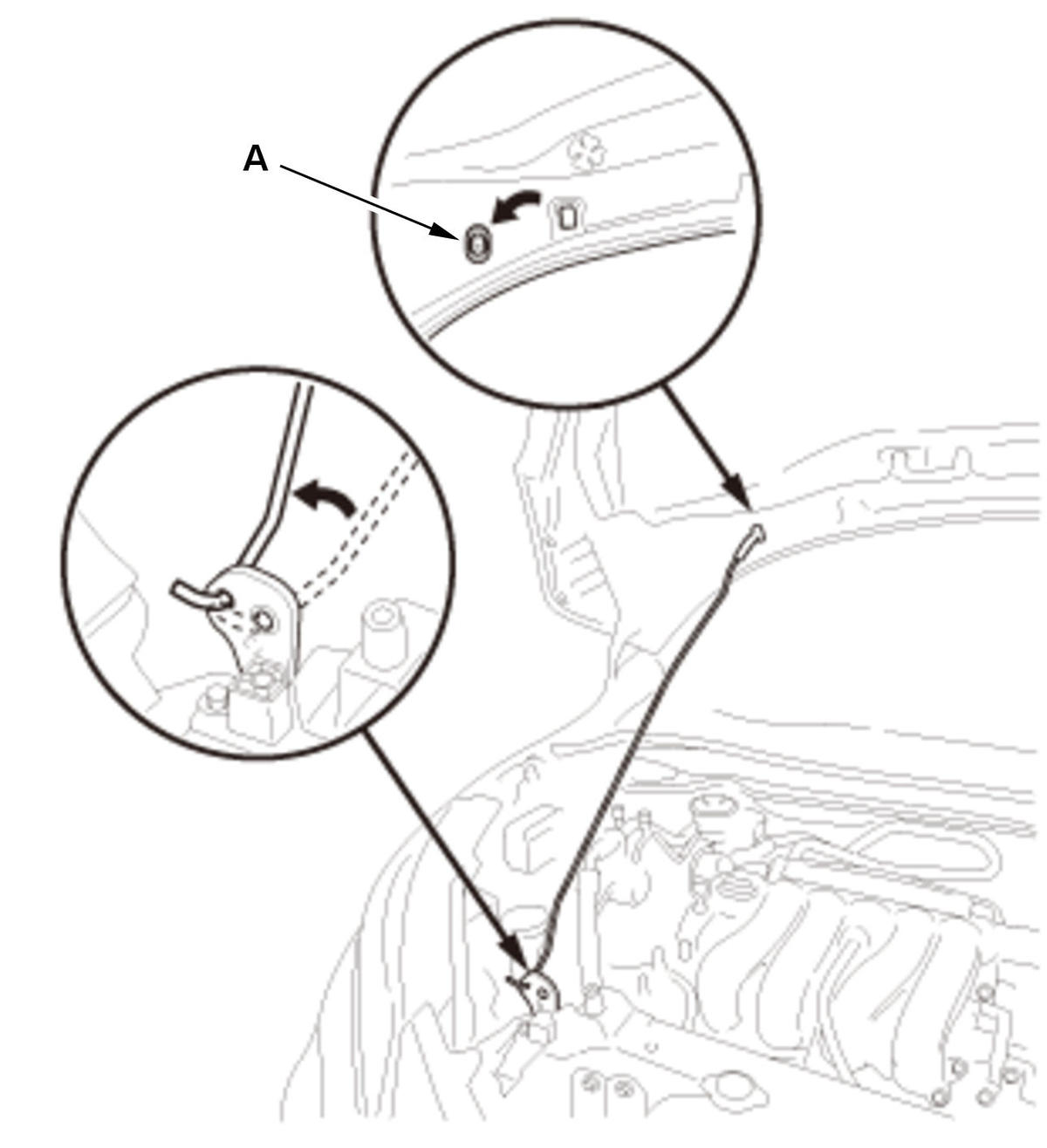 A