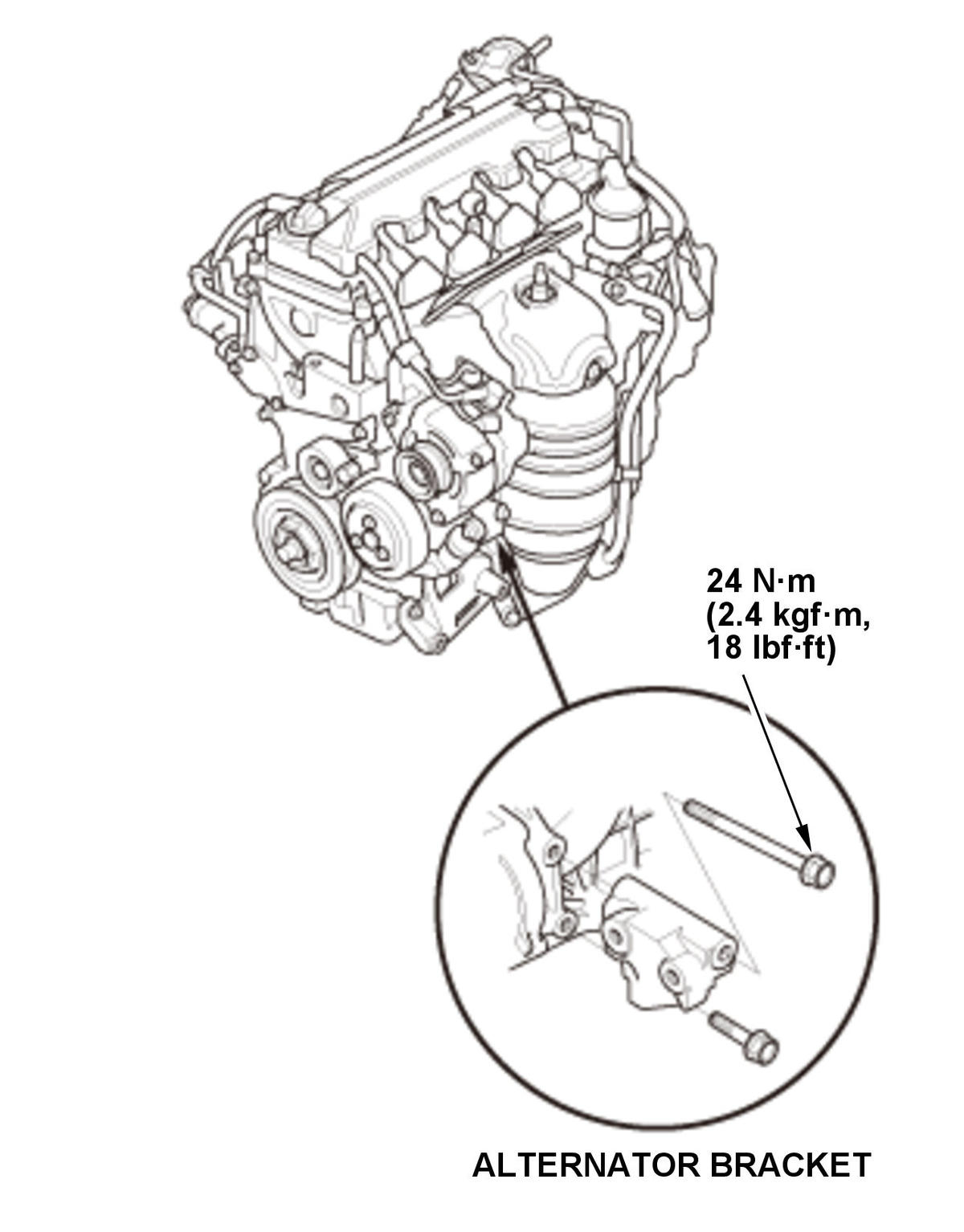 24 N·m
(2.4 kgf·m,
18 lbf·ft)

ALTERNATOR BRACKET