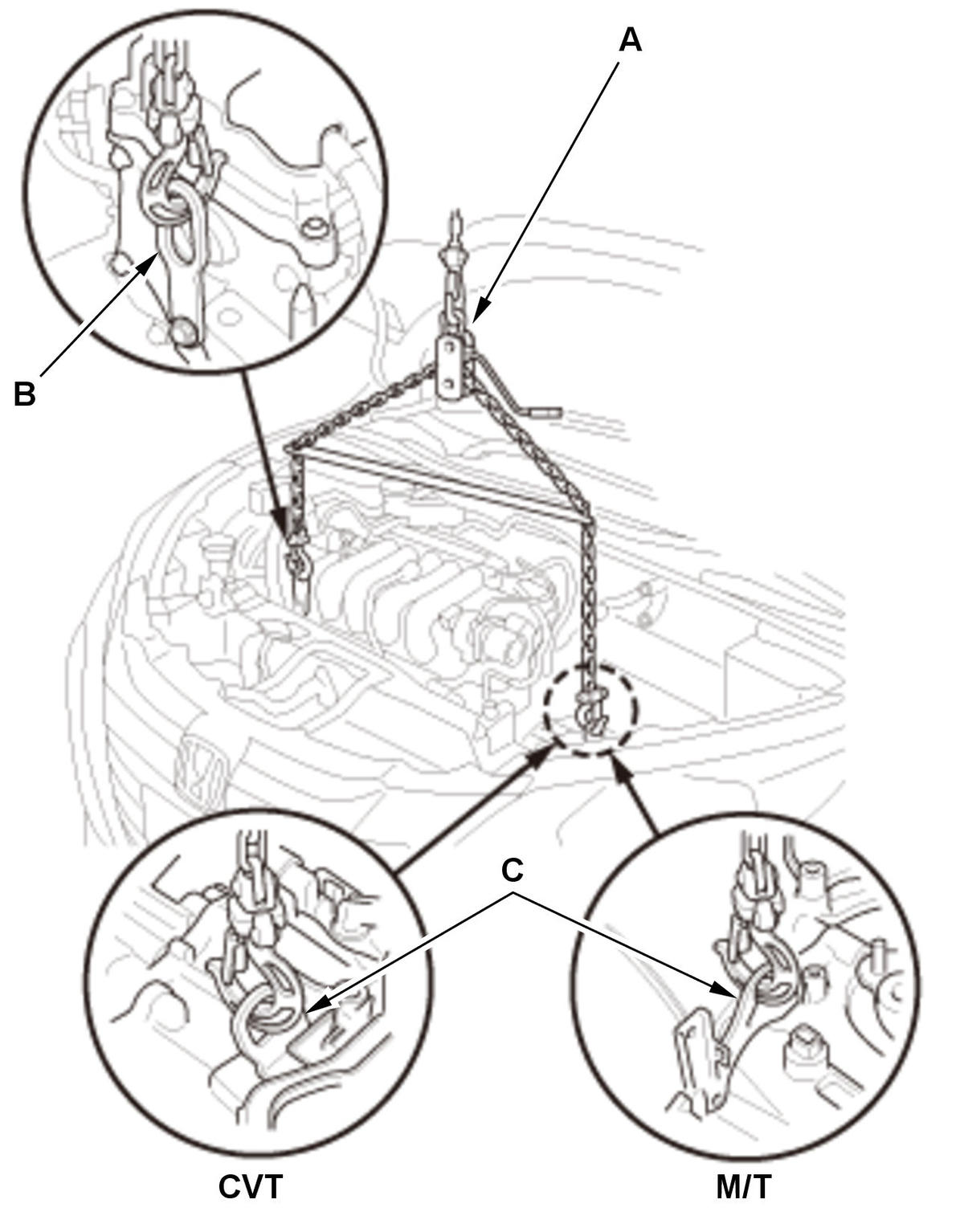 A

B

C

CVT

M/T