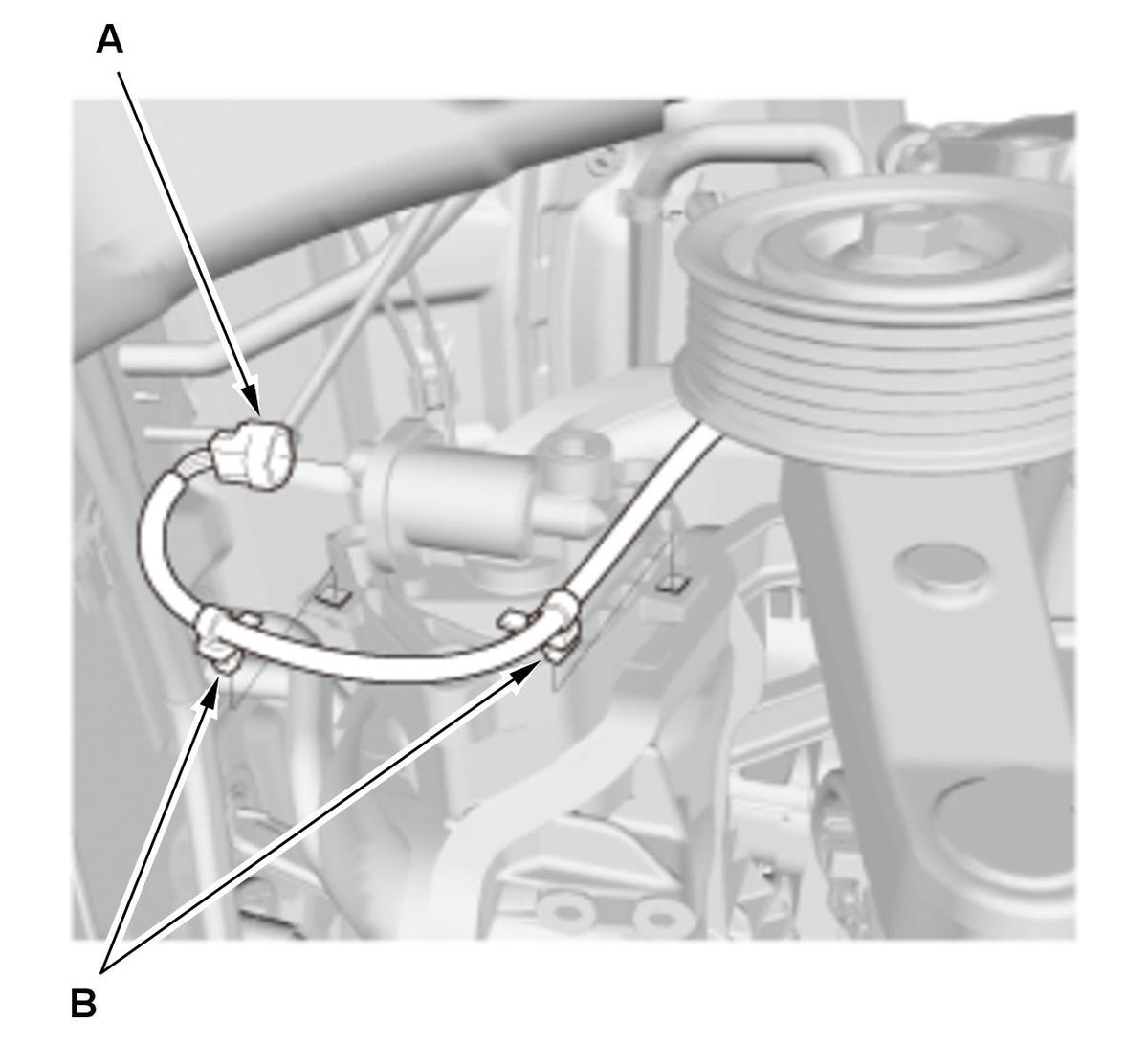 A

B