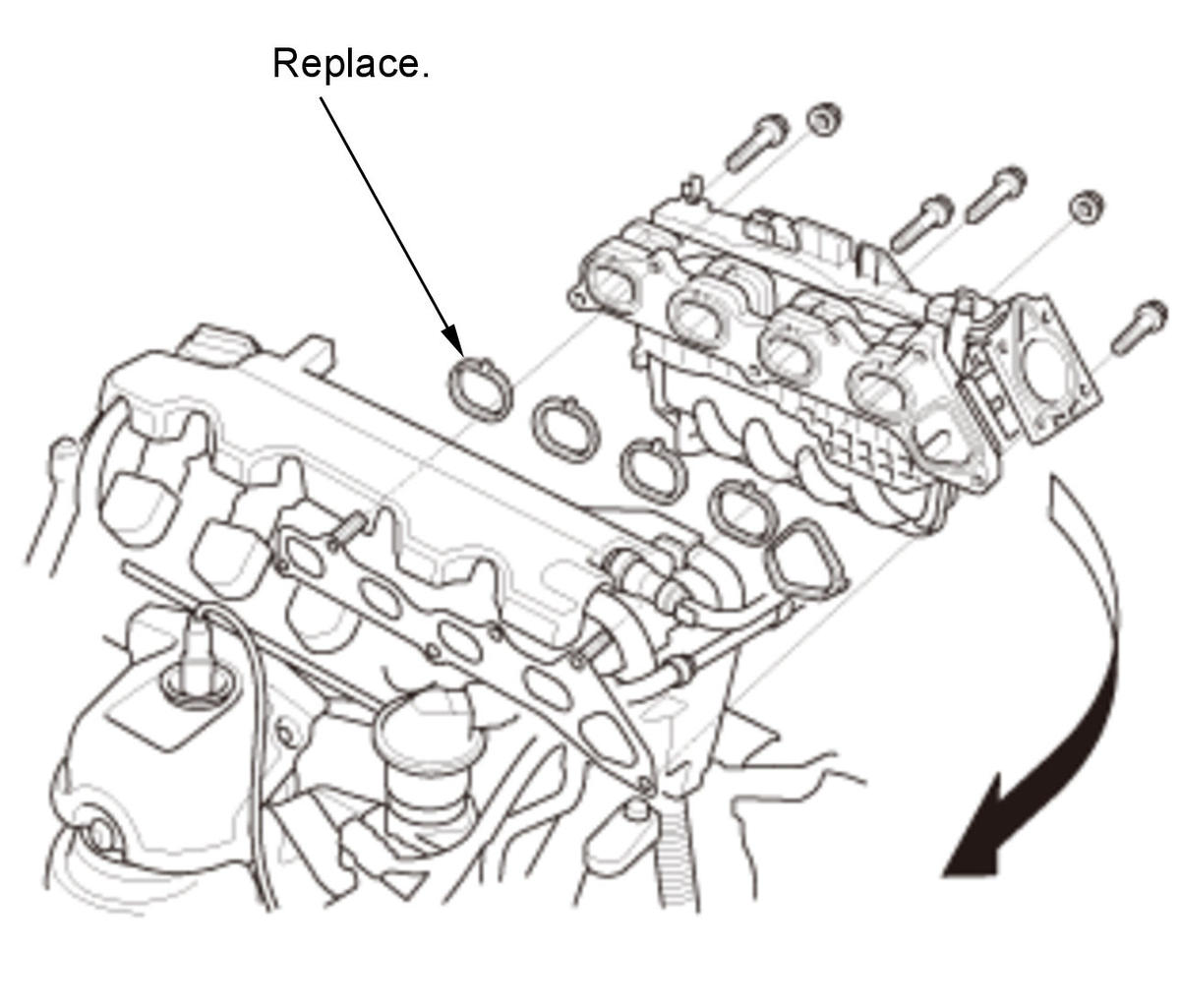 Replace.