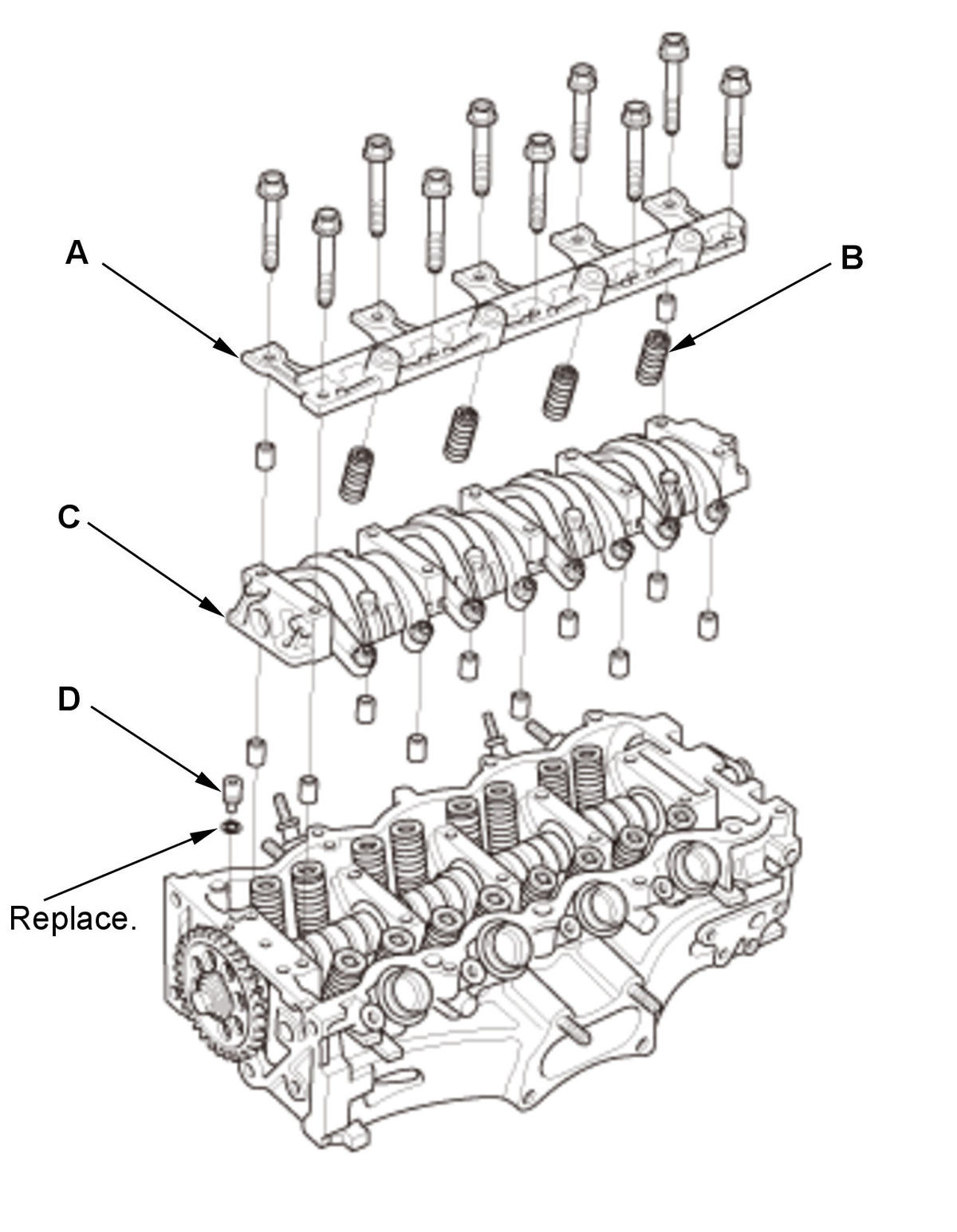 A

B

C

D

Replace.