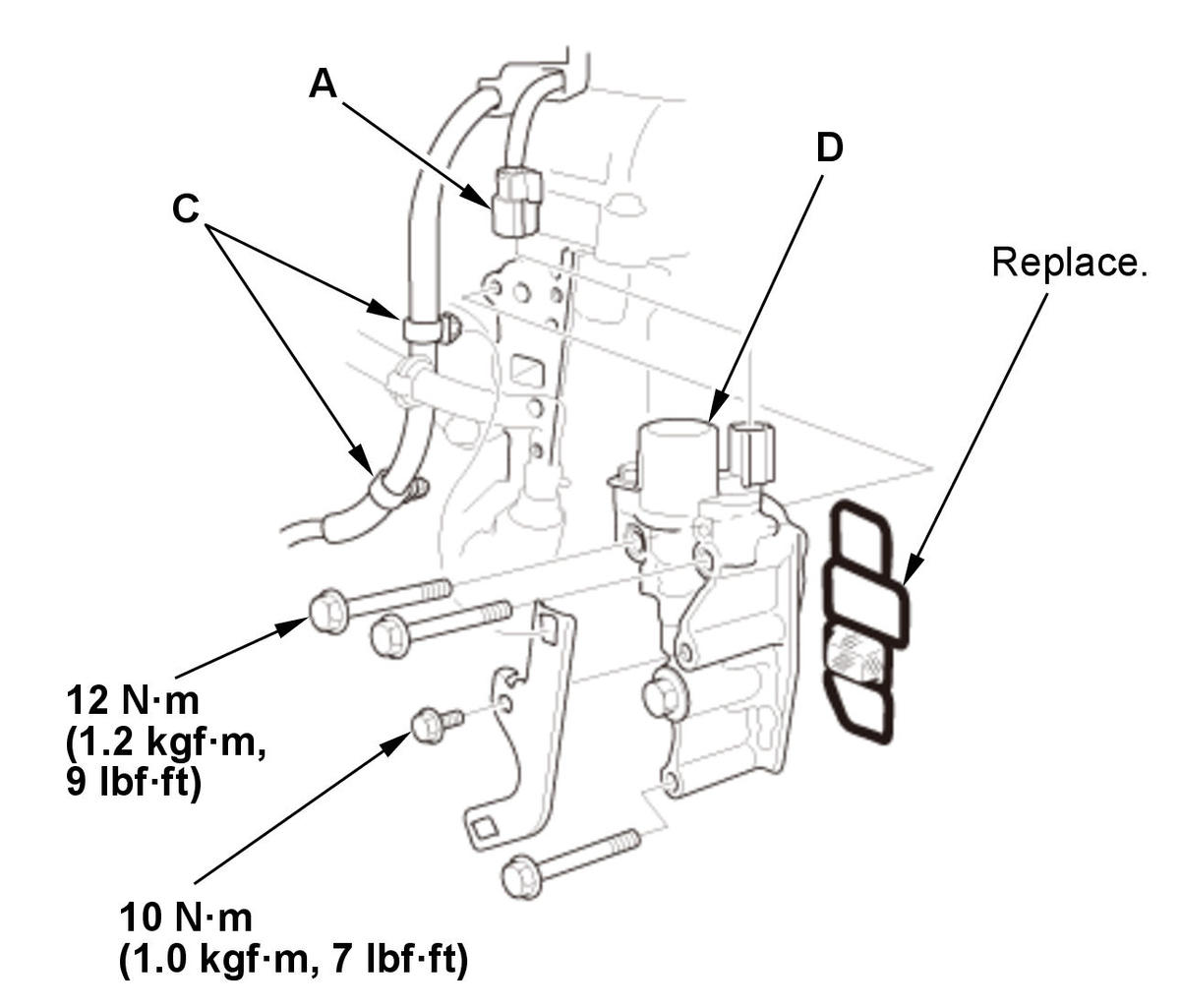 A

D

C

Replace.

12 N·m
(1.2 kgf·m,
9 lbf·ft)

10 N·m
(1.0 kgf·m, 7 lbf·ft)