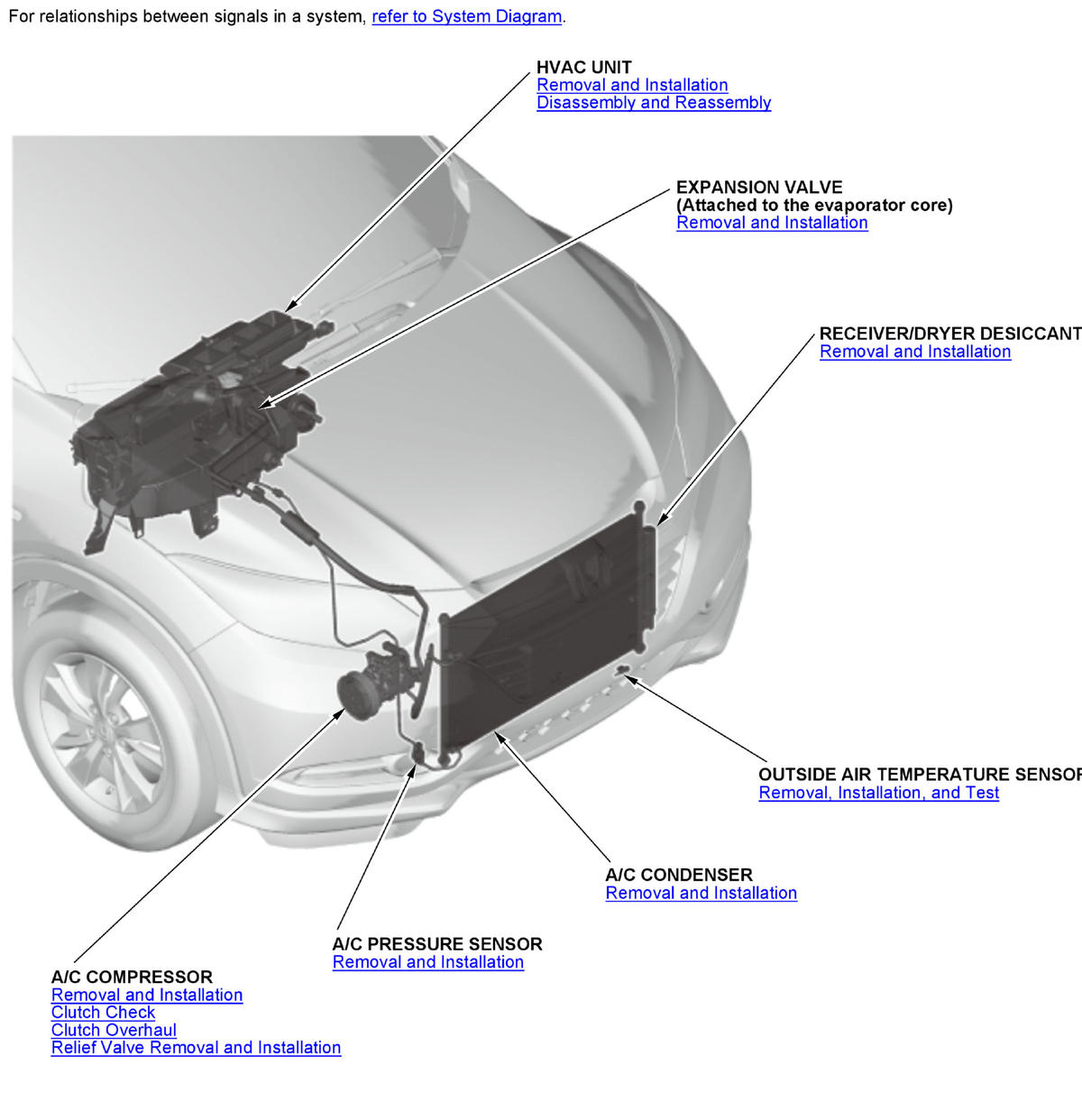 For relationships between signals in a system, refer to System Diagram.

HVAC UNIT
Removal and Installation
Disassembly and Reassembly

EXPANSION VALVE
(Attached to the evaporator core)
Removal and Installation

RECEIVER/DRYER DESICCANT
Removal and Installation

OUTSIDE AIR TEMPERATURE SENSOR
Removal, Installation, and Test

A/C CONDENSER
Removal and Installation

A/C PRESSURE SENSOR
Removal and Installation

A/C COMPRESSOR
Removal and Installation
Clutch Check
Clutch Overhaul
Relief Valve Removal and Installation