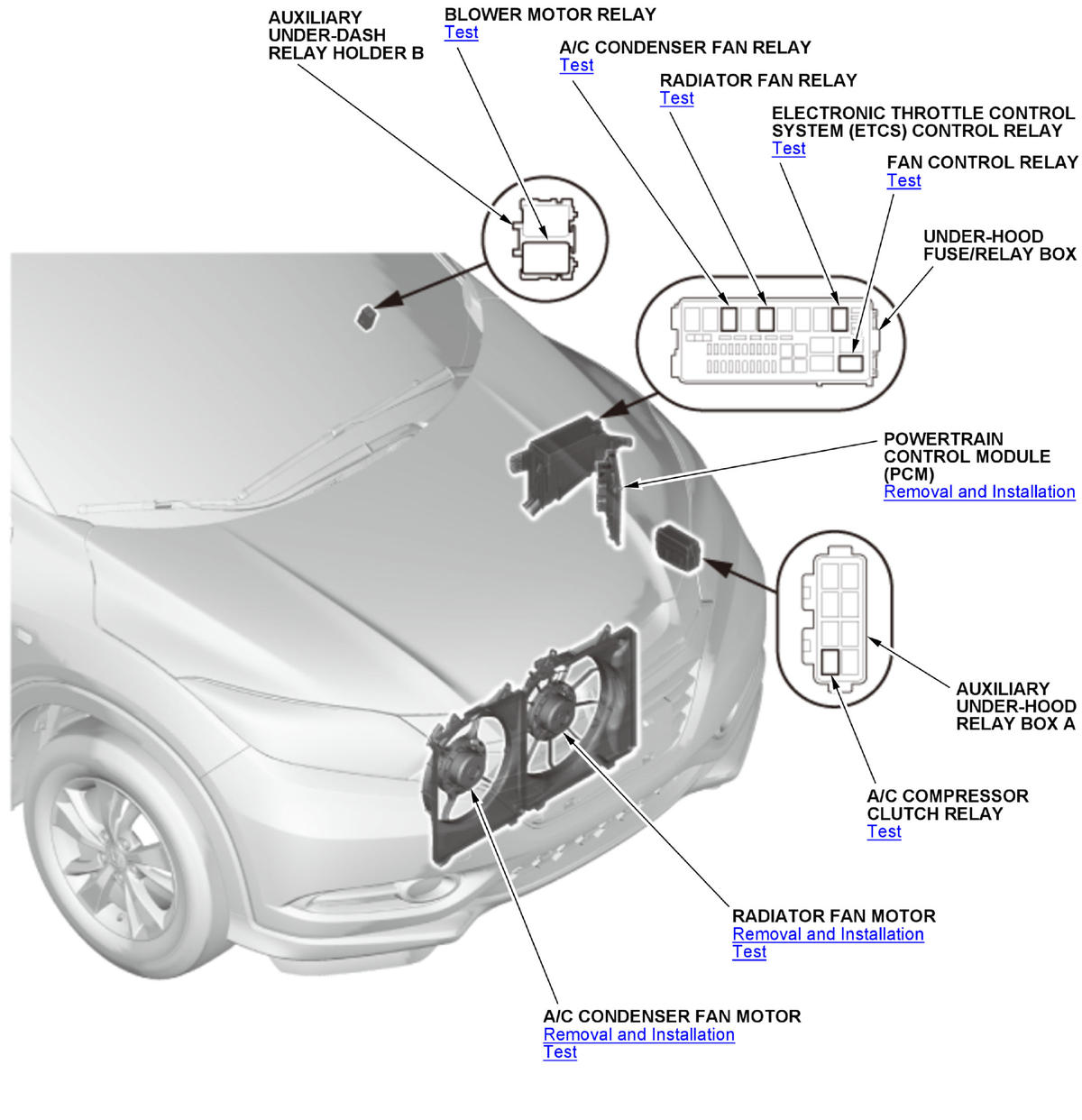 AUXILIARY UNDER-DASH RELAY HOLDER B

BLOWER MOTOR RELAY
Test

A/C CONDENSER FAN RELAY
Test

RADIATOR FAN RELAY
Test

ELECTRONIC THROTTLE CONTROL SYSTEM (ETCS) CONTROL RELAY
Test

FAN CONTROL RELAY
Test

UNDER-HOOD FUSE/RELAY BOX

POWERTRAIN CONTROL MODULE (PCM)
Removal and Installation

AUXILIARY UNDER-HOOD RELAY BOX A

A/C COMPRESSOR CLUTCH RELAY
Test

RADIATOR FAN MOTOR
Removal and Installation
Test

A/C CONDENSER FAN MOTOR
Removal and Installation
Test