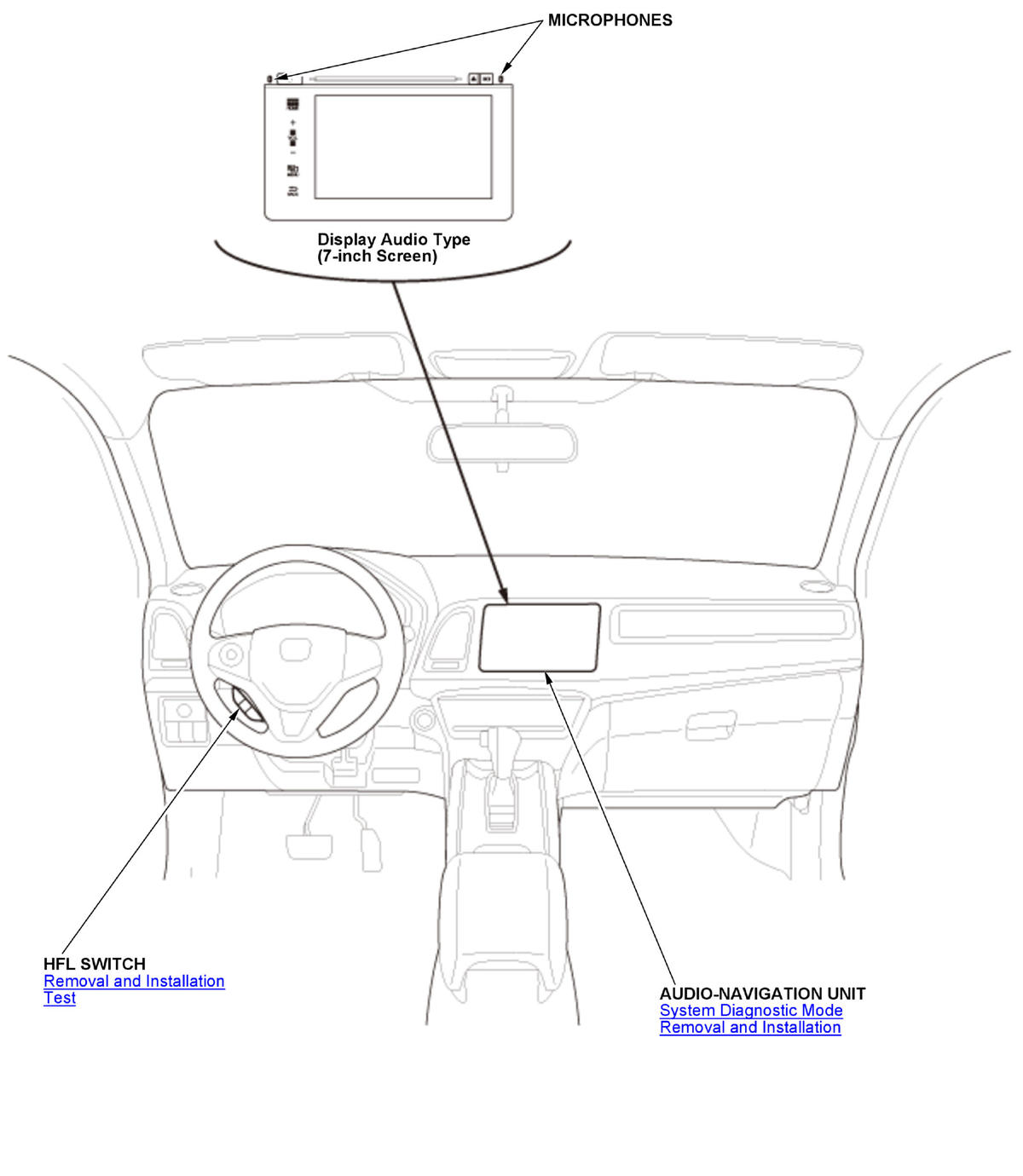 MICROPHONES

Display Audio Type
(7-inch Screen)

HFL SWITCH
Removal and Installation
Test

AUDIO-NAVIGATION UNIT
System Diagnostic Mode
Removal and Installation