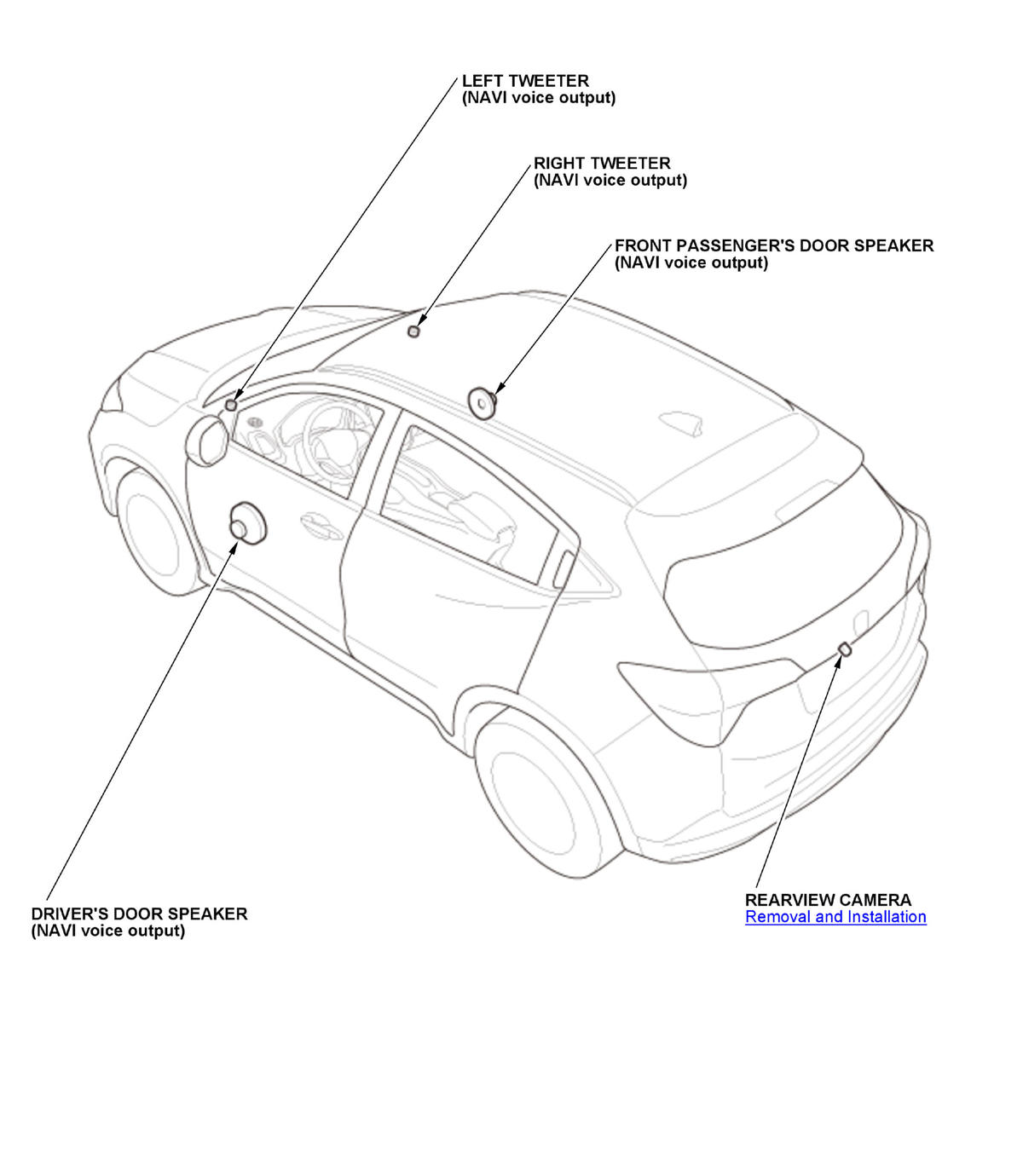 LEFT TWEETER
(NAVI voice output)

RIGHT TWEETER
(NAVI voice output)

FRONT PASSENGER'S DOOR SPEAKER
(NAVI voice output)

DRIVER'S DOOR SPEAKER
(NAVI voice output)

REARVIEW CAMERA
Removal and Installation